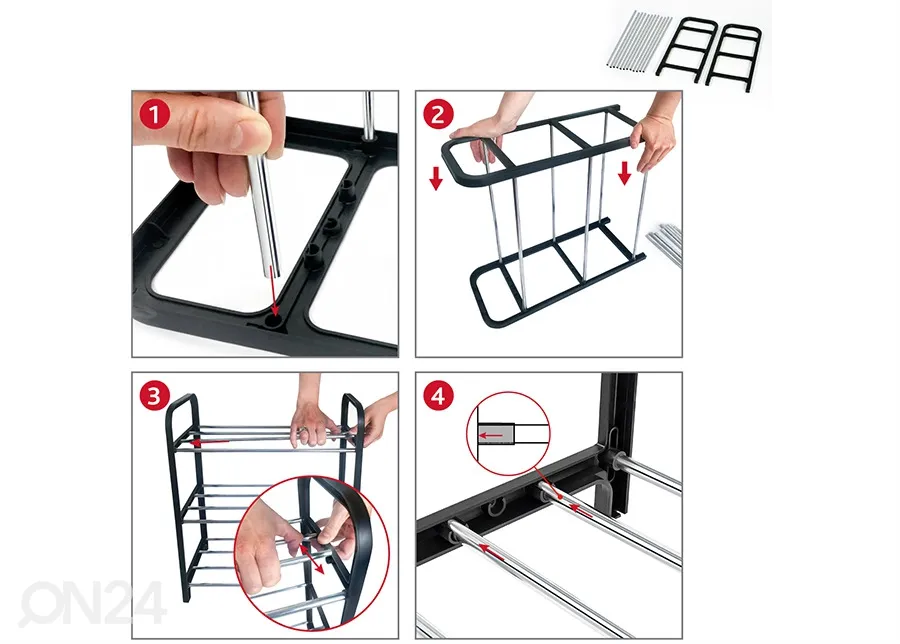 1

2

3

4

ON24