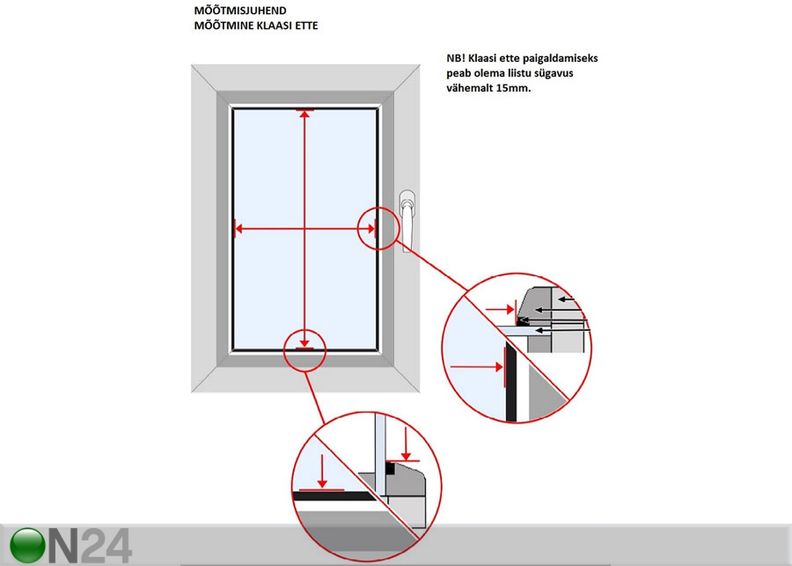 MÕÕTMISJUHEND
MÕÕTMINE KLAASI ETTE

NB! Klaasi ette paigaldamiseks peab olema liistu sügavus vähemalt 15mm.

ON24