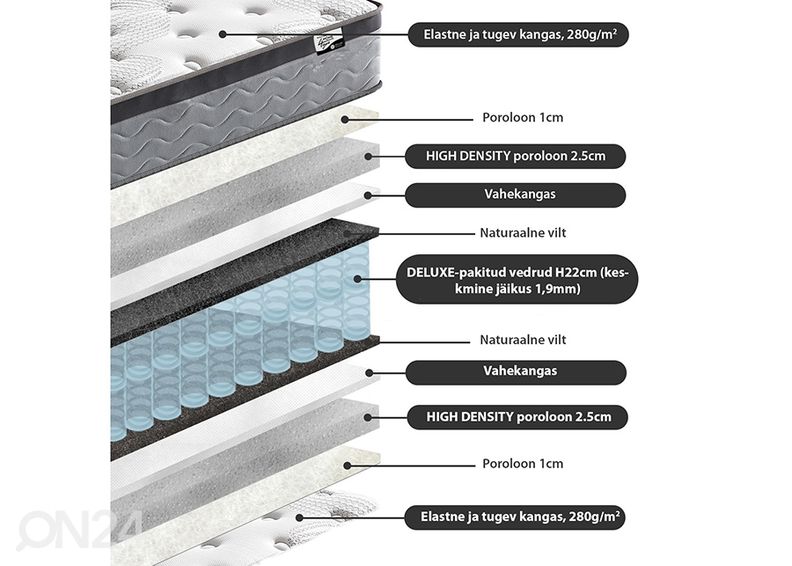 Elastne ja tugev kangas, 280g/m²

Poroloon 1cm

HIGH DENSITY poroloon 2.5cm

Vahekangas

Naturaalne vilt

DELUXE-pakitud vedrud H22cm (keskmine jäikus 1,9mm)

Naturaalne vilt

Vahekangas

HIGH DENSITY poroloon 2.5cm

Poroloon 1cm

Elastne ja tugev kangas, 280g/m²

ON24