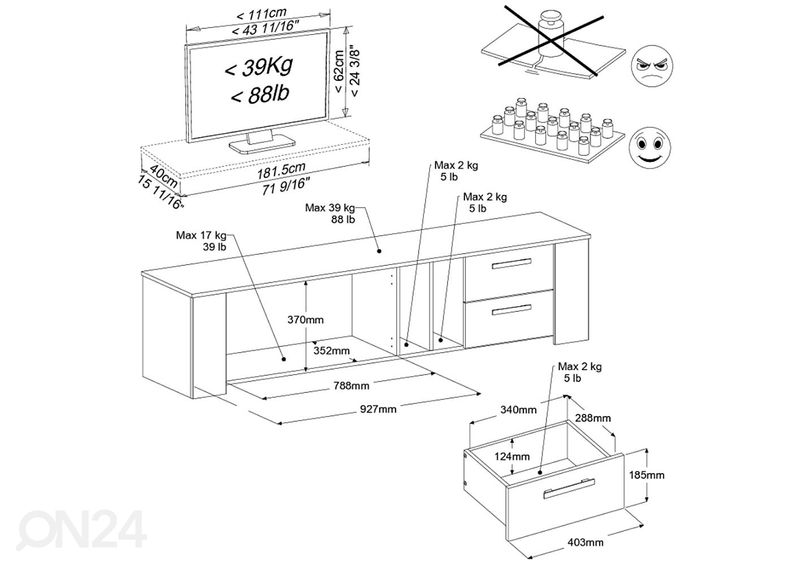 < 111cm
< 43 11/16"
< 39Kg
< 88lb
< 62cm
< 24 3/8"
40cm
15 11/16"
181.5cm
71 9/16"

Max 2 kg
5 lb
Max 2 kg
5 lb
Max 39 kg
88 lb
Max 17 kg
39 lb
370mm
352mm
788mm
927mm

Max 2 kg
5 lb
340mm
288mm
124mm
185mm
403mm

ON24