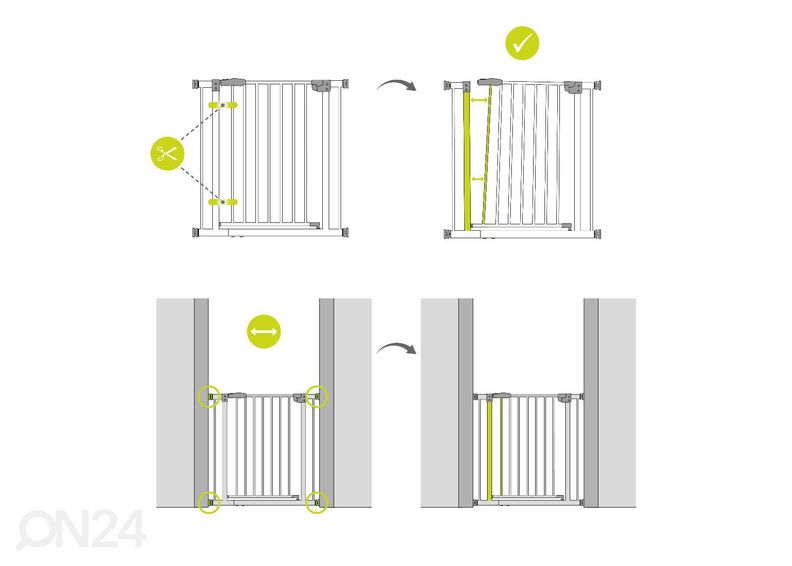 ON24