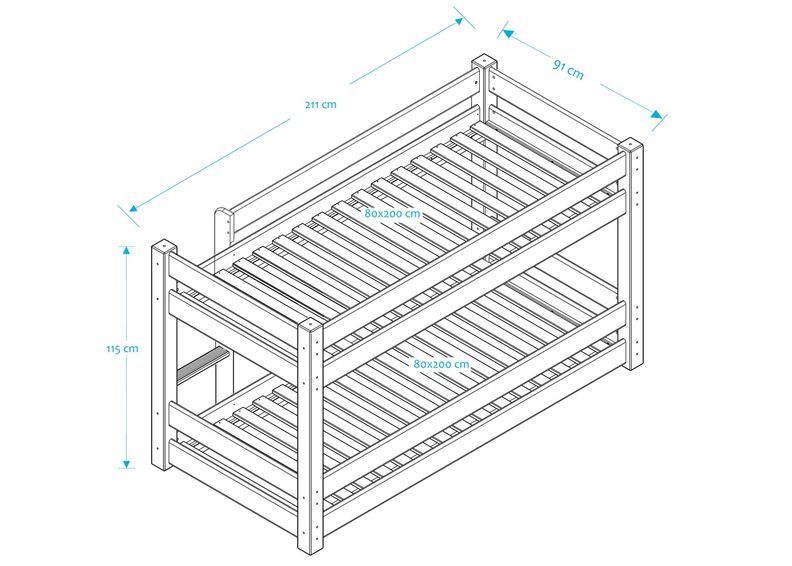 211 cm

91 cm

80x200 cm

115 cm

80x200 cm