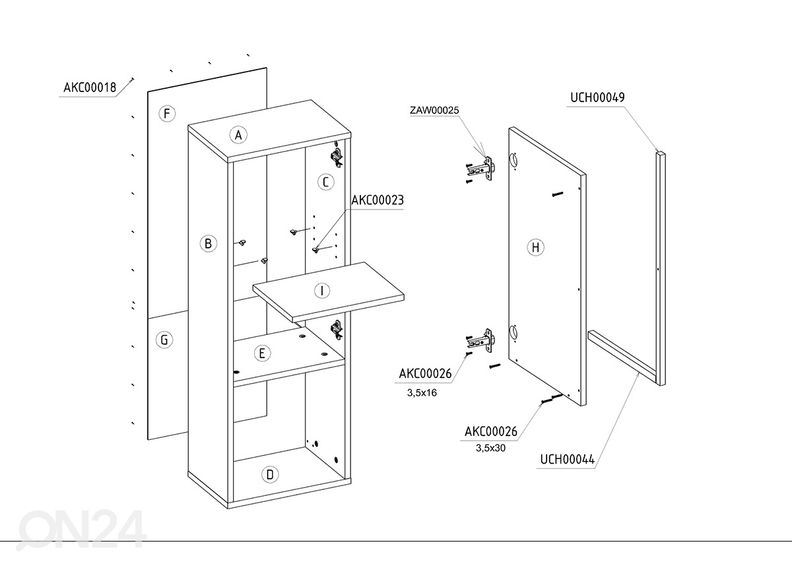 AKC00018

F

A

C

AKC00023

B

I

G

E

D

ZAW00025

UCH00049

H

AKC00026
3,5x16

AKC00026
3,5x30

UCH00044

ON24