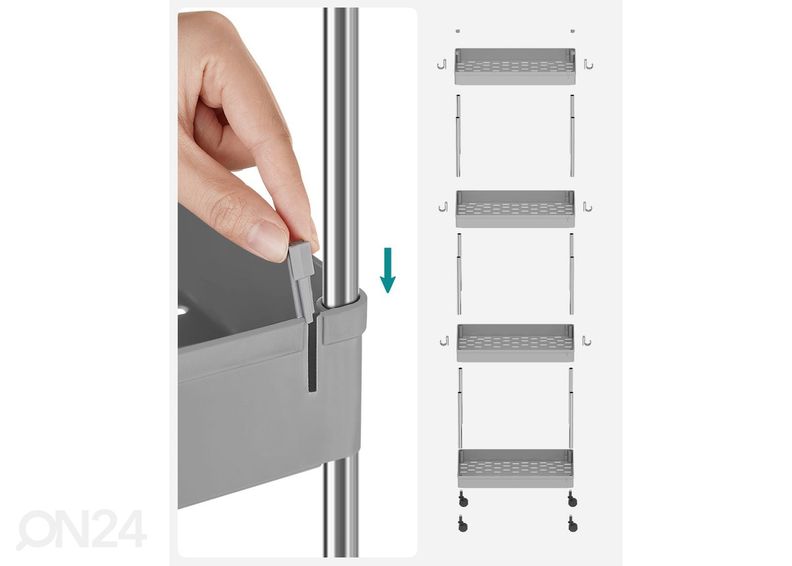 ON24