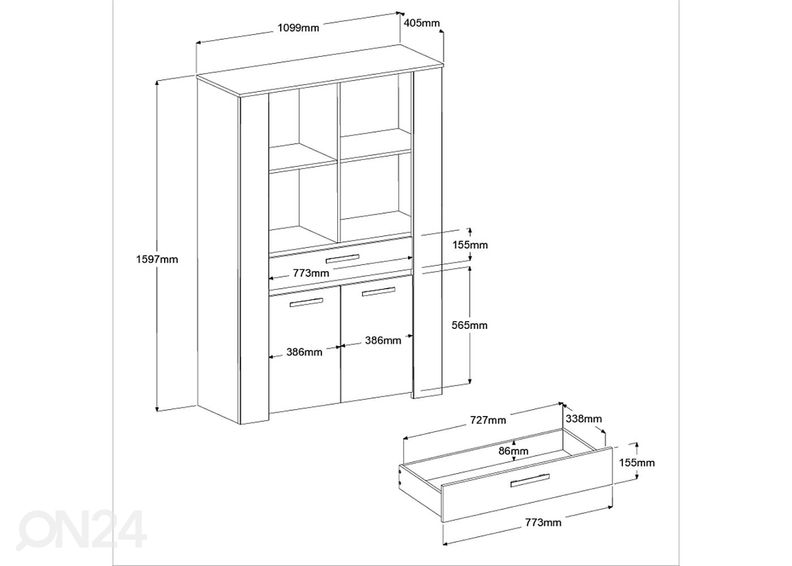 1099mm
405mm
1597mm
155mm
773mm
565mm
386mm
386mm
727mm
338mm
86mm
155mm
773mm
ON24