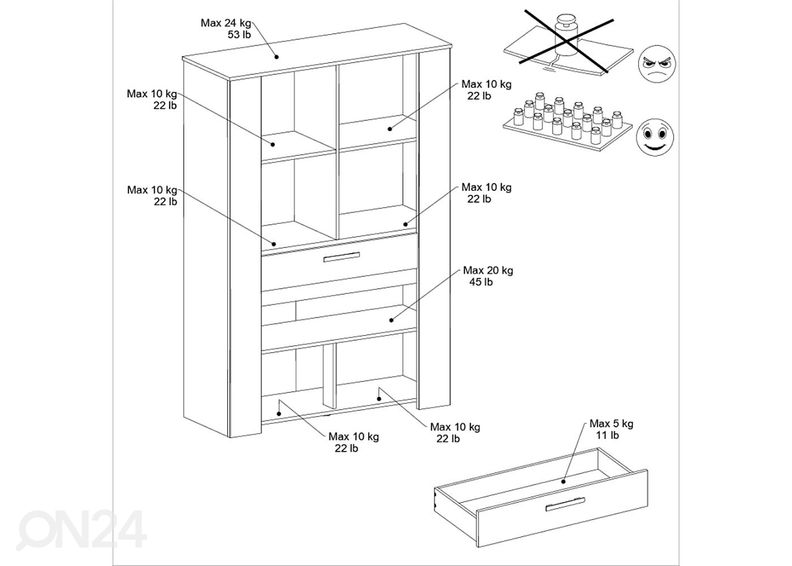 Max 24 kg
53 lb

Max 10 kg
22 lb

Max 10 kg
22 lb

Max 10 kg
22 lb

Max 10 kg
22 lb

Max 20 kg
45 lb

Max 10 kg
22 lb

Max 10 kg
22 lb

Max 5 kg
11 lb

ON24