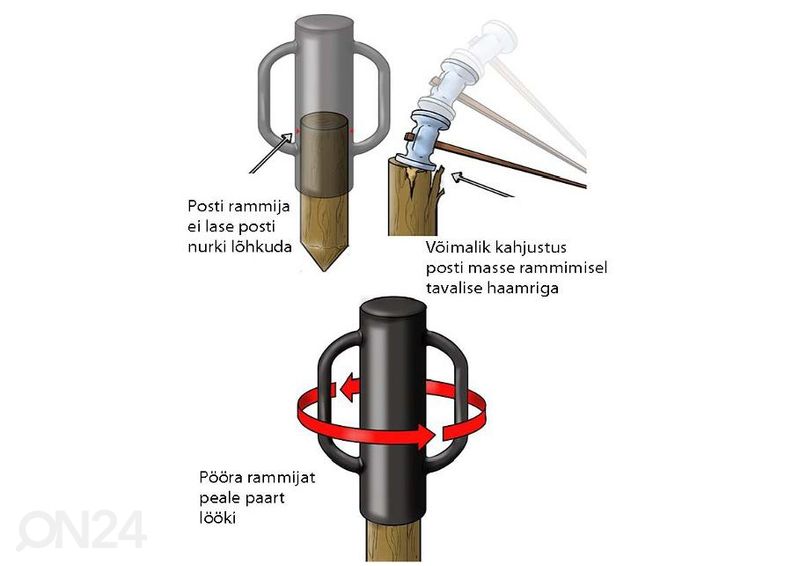 Posti rammija ei lase posti nurki lõhkuda

Võimalik kahjustus posti masse rammimisel tavalise haamriga

Pööra rammijat peale paart lööki

ON24