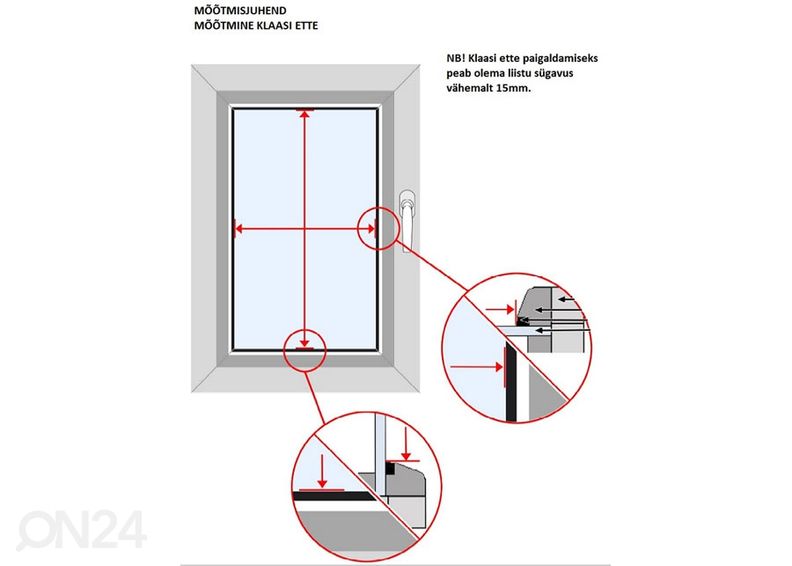 MÕÕTMISJUHEND
MÕÕTMINE KLAASI ETTE

NB! Klaasi ette paigaldamiseks peab olema liistu sügavus vähemalt 15mm.

ON24