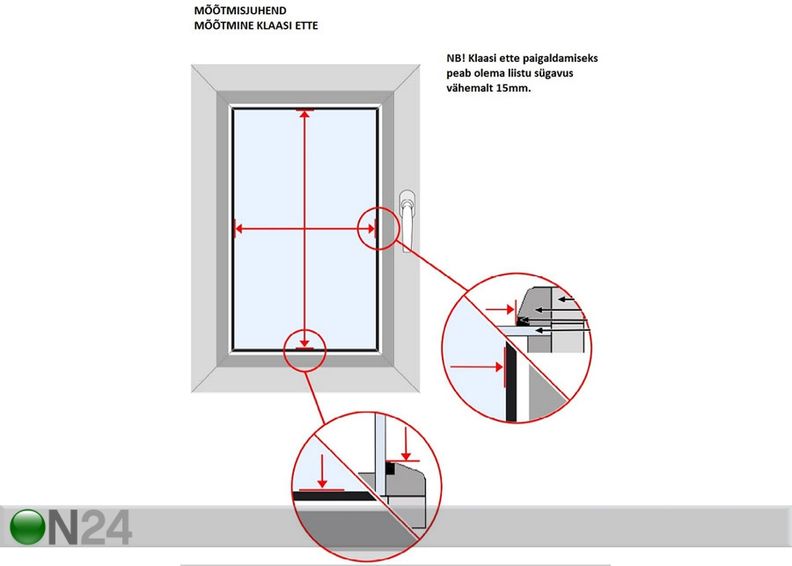 MÕÕTMISJUHEND
MÕÕTMINE KLAASI ETTE

NB! Klaasi ette paigaldamiseks peab olema liistu sügavus vähemalt 15mm.

ON24