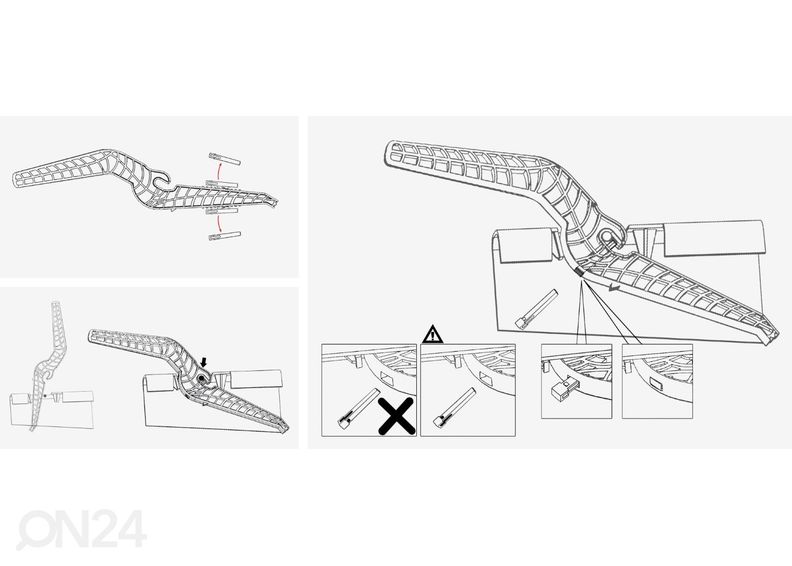 ON24