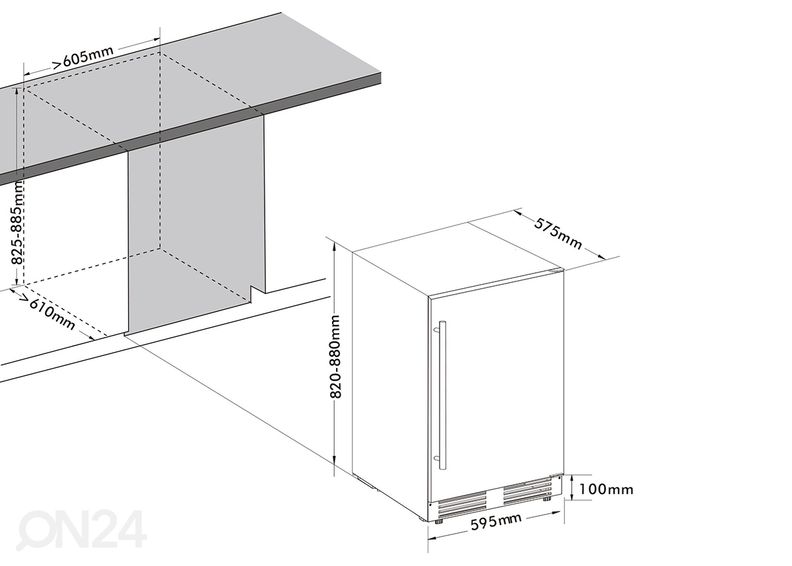 >605mm
825-885mm
>610mm
575mm
820-880mm
100mm
595mm
ON24