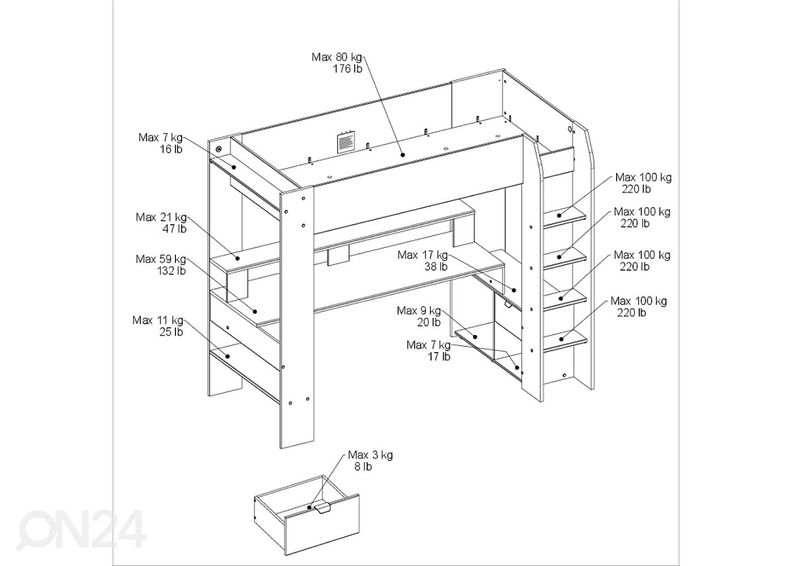 Max 80 kg
176 lb

Max 7 kg
16 lb

Max 21 kg
47 lb

Max 59 kg
132 lb

Max 11 kg
25 lb

Max 17 kg
38 lb

Max 9 kg
20 lb

Max 7 kg
17 lb

Max 100 kg
220 lb

Max 100 kg
220 lb

Max 100 kg
220 lb

Max 100 kg
220 lb

Max 3 kg
8 lb

ON24