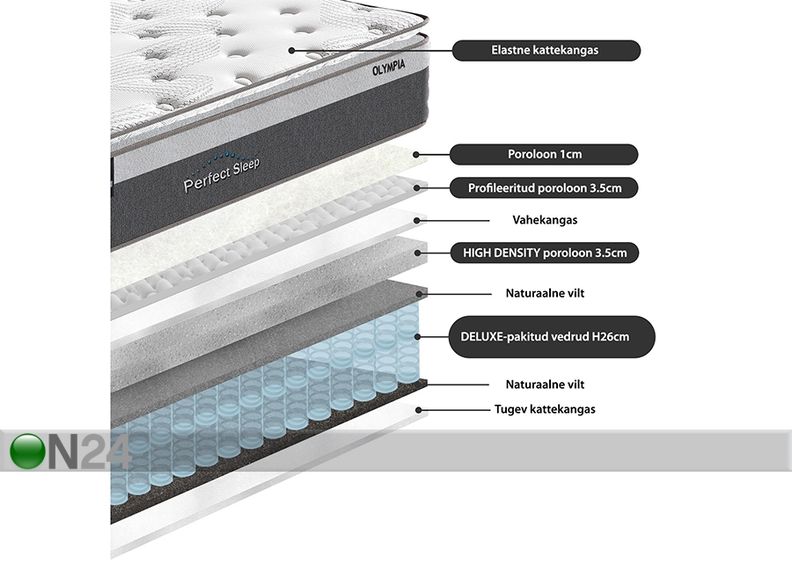 OLYMPIA

Perfect Sleep

Elastne kattekangas

Poroloon 1cm

Profileeritud poroloon 3.5cm

Vahekangas

HIGH DENSITY poroloon 3.5cm

Naturaalne vilt

DELUXE-pakitud vedrud H26cm

Naturaalne vilt

Tugev kattekangas

ON24