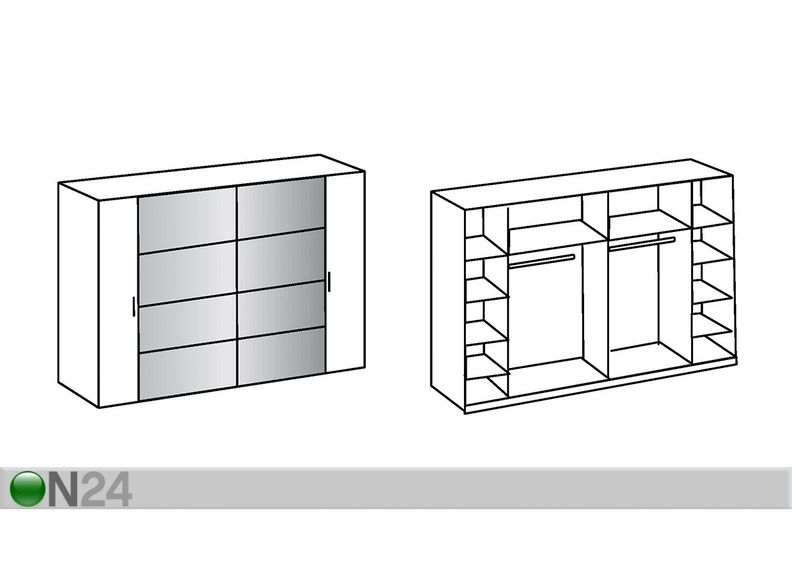 ON24