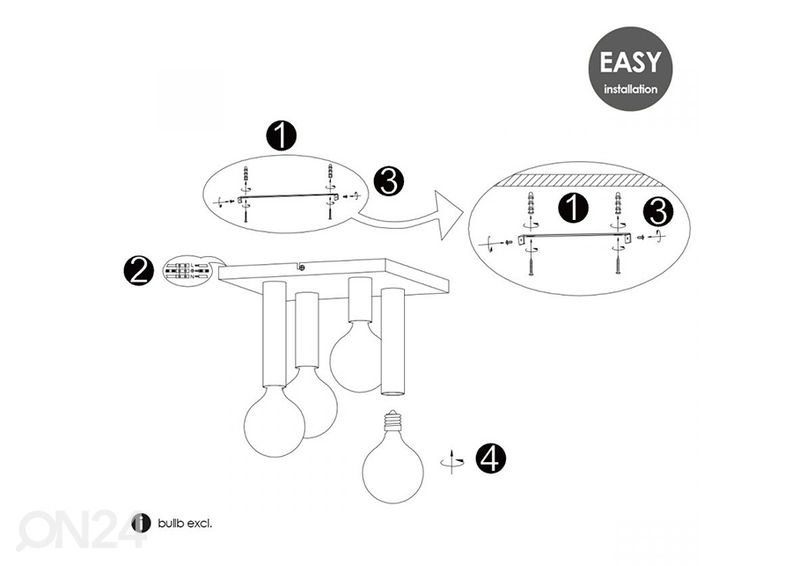 EASY
installation

1

3

1

3

2

4

ON24

i bulb excl.