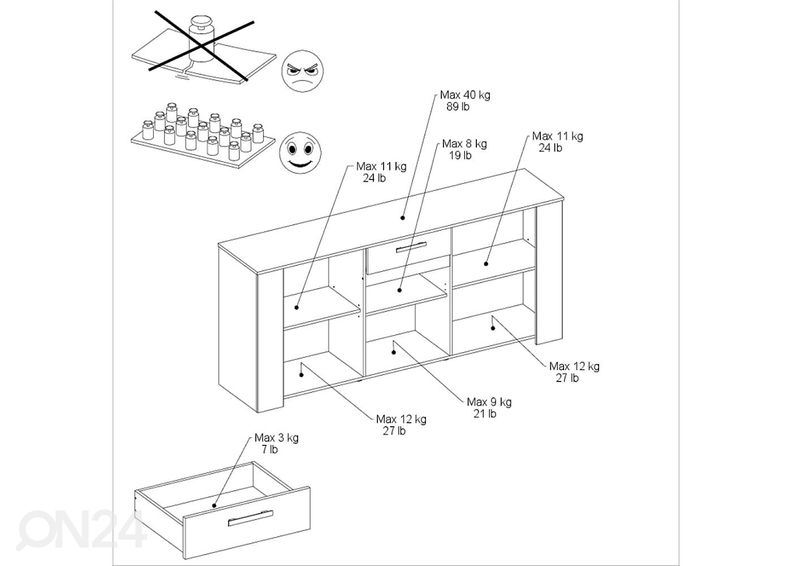 Max 40 kg
89 lb

Max 8 kg
19 lb

Max 11 kg
24 lb

Max 11 kg
24 lb

Max 12 kg
27 lb

Max 9 kg
21 lb

Max 12 kg
27 lb

Max 3 kg
7 lb

ON24