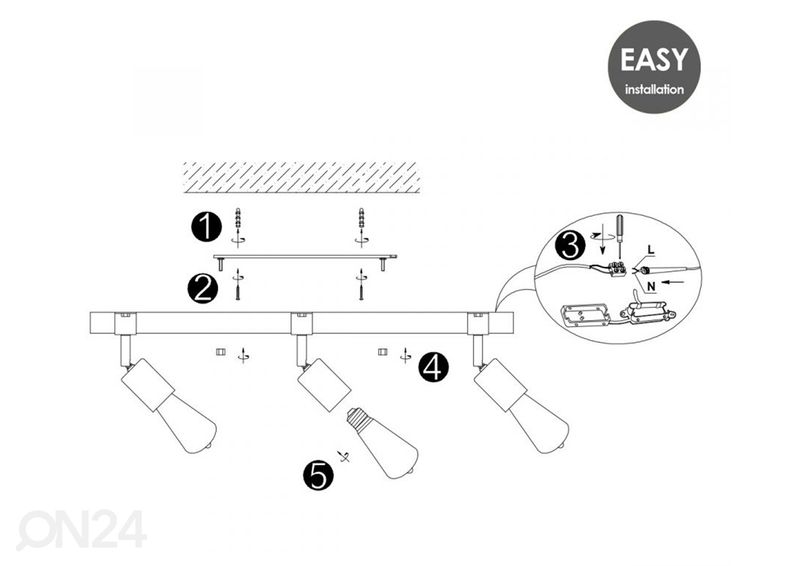 EASY
installation

1

2

3

L

N

4

5

ON24