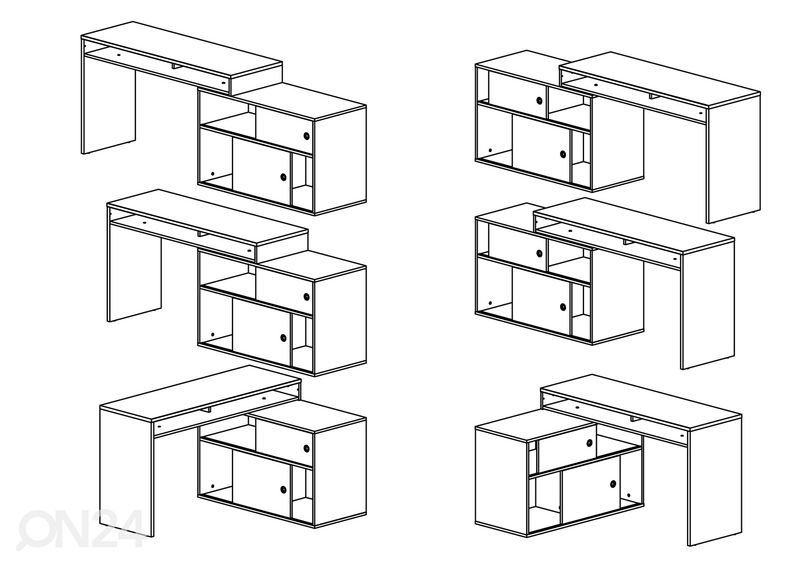 ON24