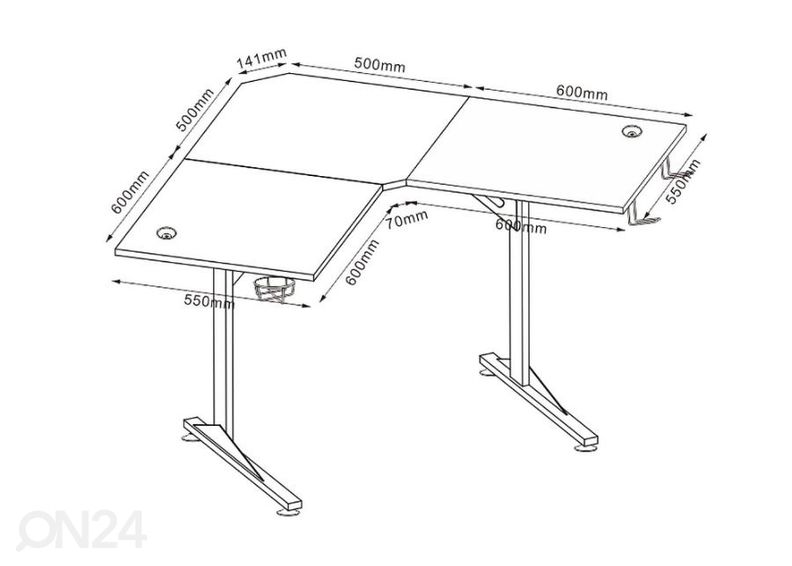 141mm
500mm
600mm
500mm
600mm
550mm
70mm
600mm
600mm
550mm
ON24