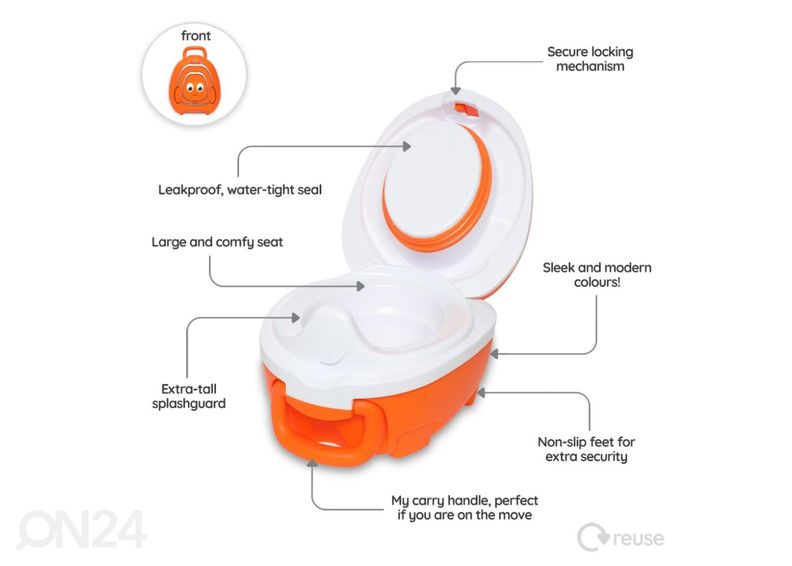 front

Secure locking mechanism

Leakproof, water-tight seal

Large and comfy seat

Sleek and modern colours!

Extra-tall splashguard

Non-slip feet for extra security

My carry handle, perfect if you are on the move

ON24

reuse