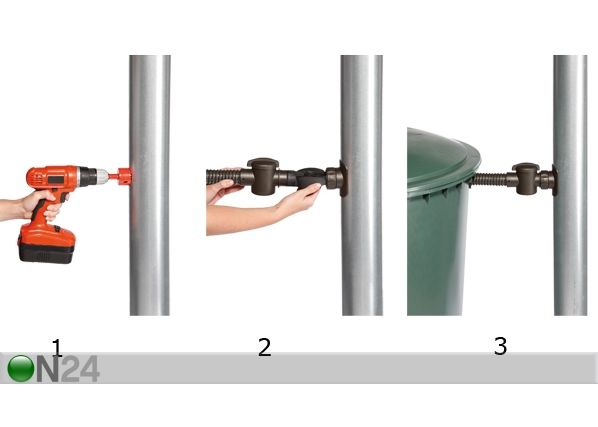 1

2

3

ON24