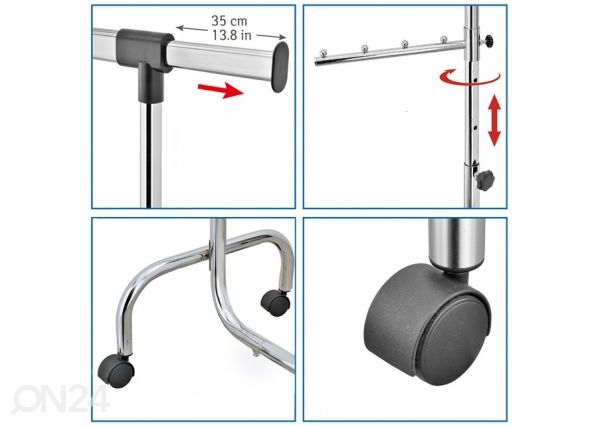 35 cm
13.8 in

ON24