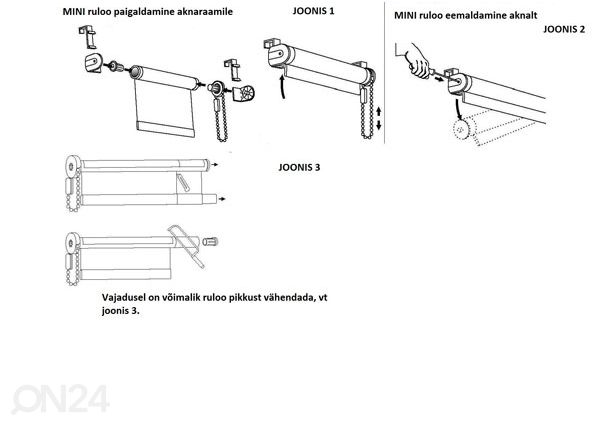 MINI ruloo paigaldamine aknaraamile

JOONIS 1

MINI ruloo eemaldamine aknalt

JOONIS 2

JOONIS 3

Vajadusel on võimalik ruloo pikkust vähendada, vt joonis 3.

ON24