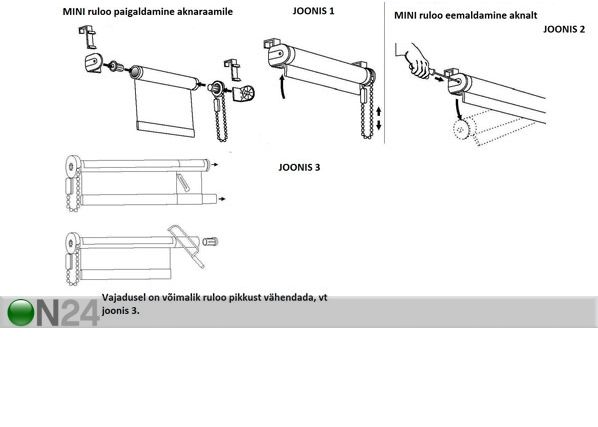 MINI ruloo paigaldamine aknaraamile

JOONIS 1

MINI ruloo eemaldamine aknalt

JOONIS 2

JOONIS 3

Vajadusel on võimalik ruloo pikkust vähendada, vt joonis 3.

ON24