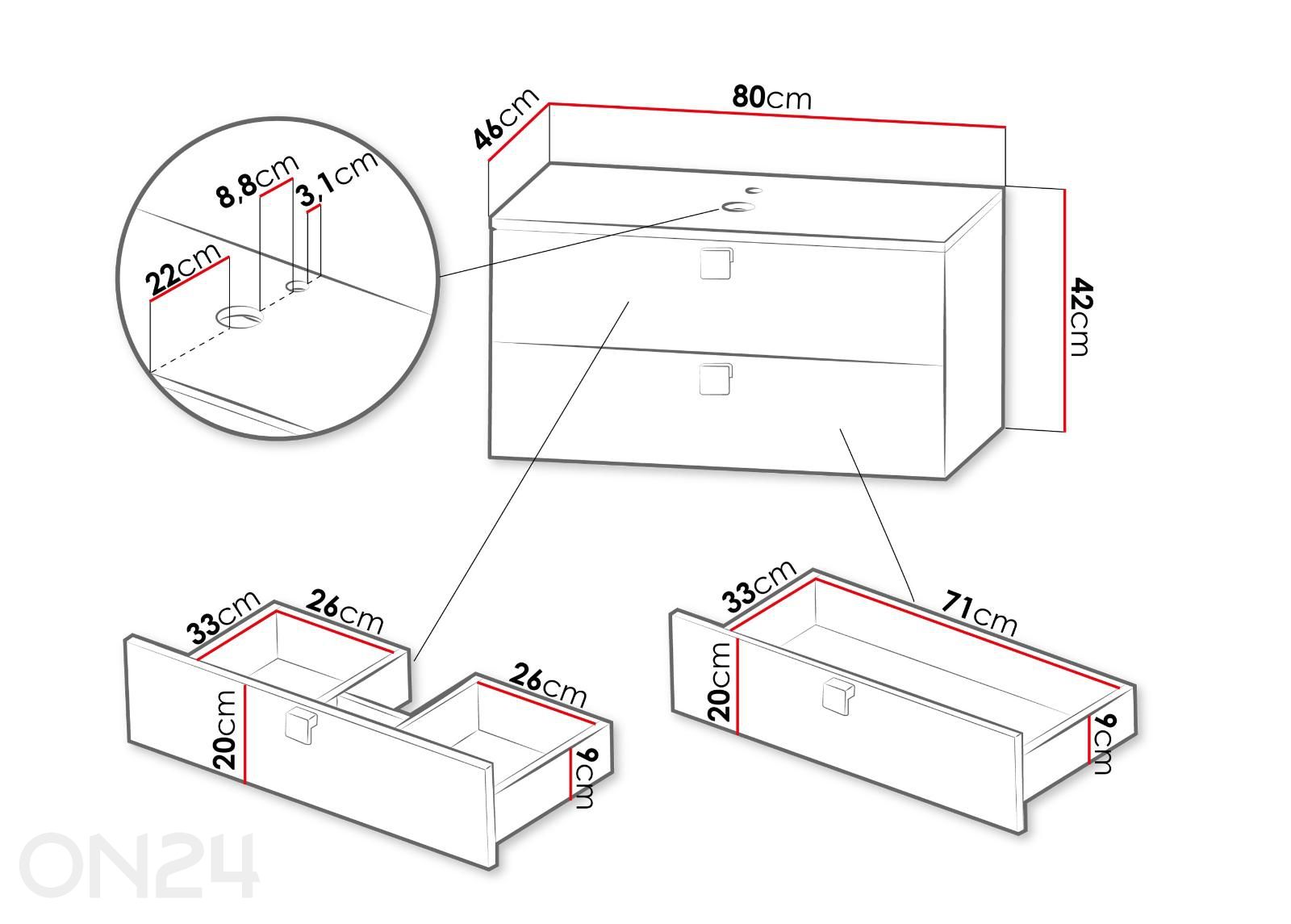 46cm
80cm
42cm
8,8cm
3,1cm
22cm
33cm
26cm
26cm
20cm
9cm
33cm
71cm
20cm
9cm
ON24