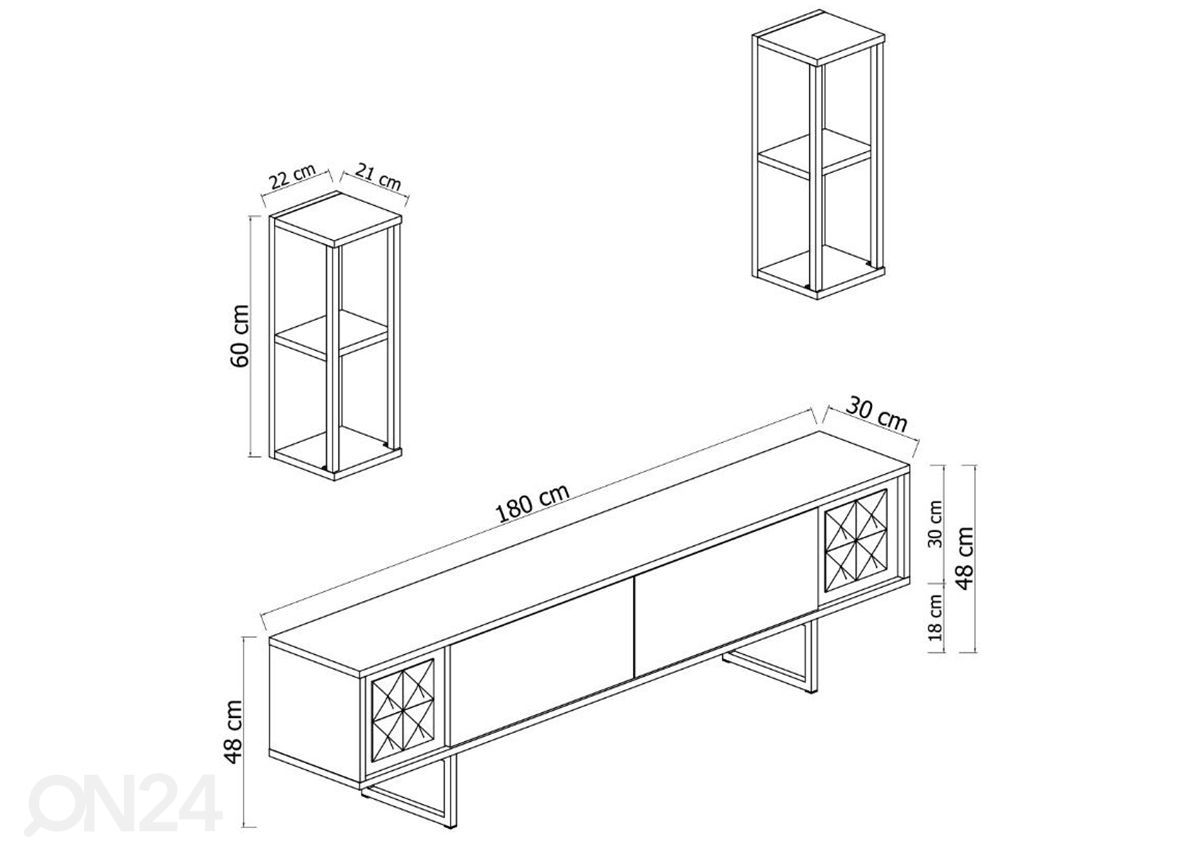 22 cm
21 cm
60 cm
30 cm
180 cm
30 cm
48 cm
18 cm
48 cm
ON24