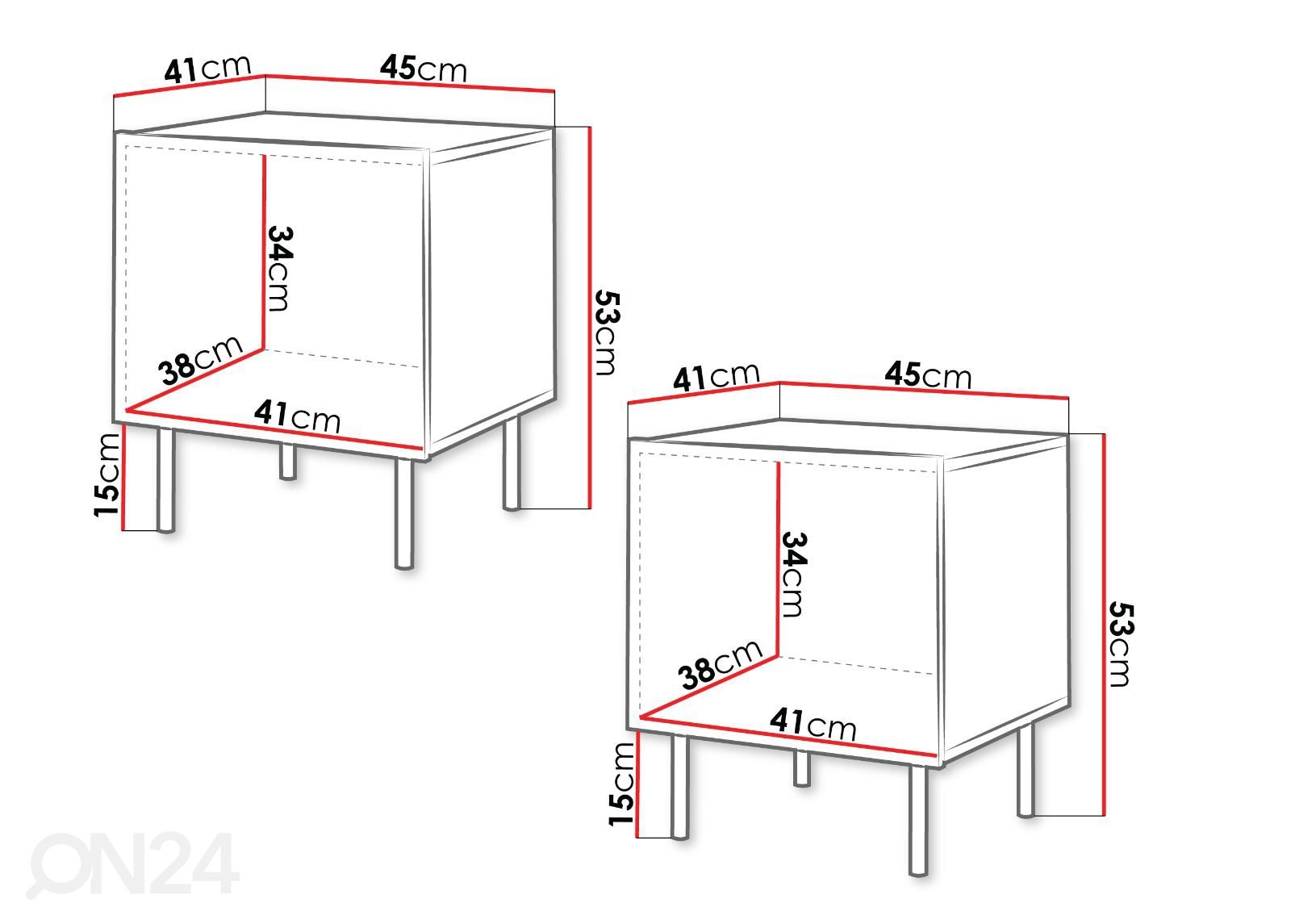 41cm
45cm
34cm
53cm
38cm
41cm
15cm

41cm
45cm
34cm
53cm
38cm
41cm
15cm

ON24