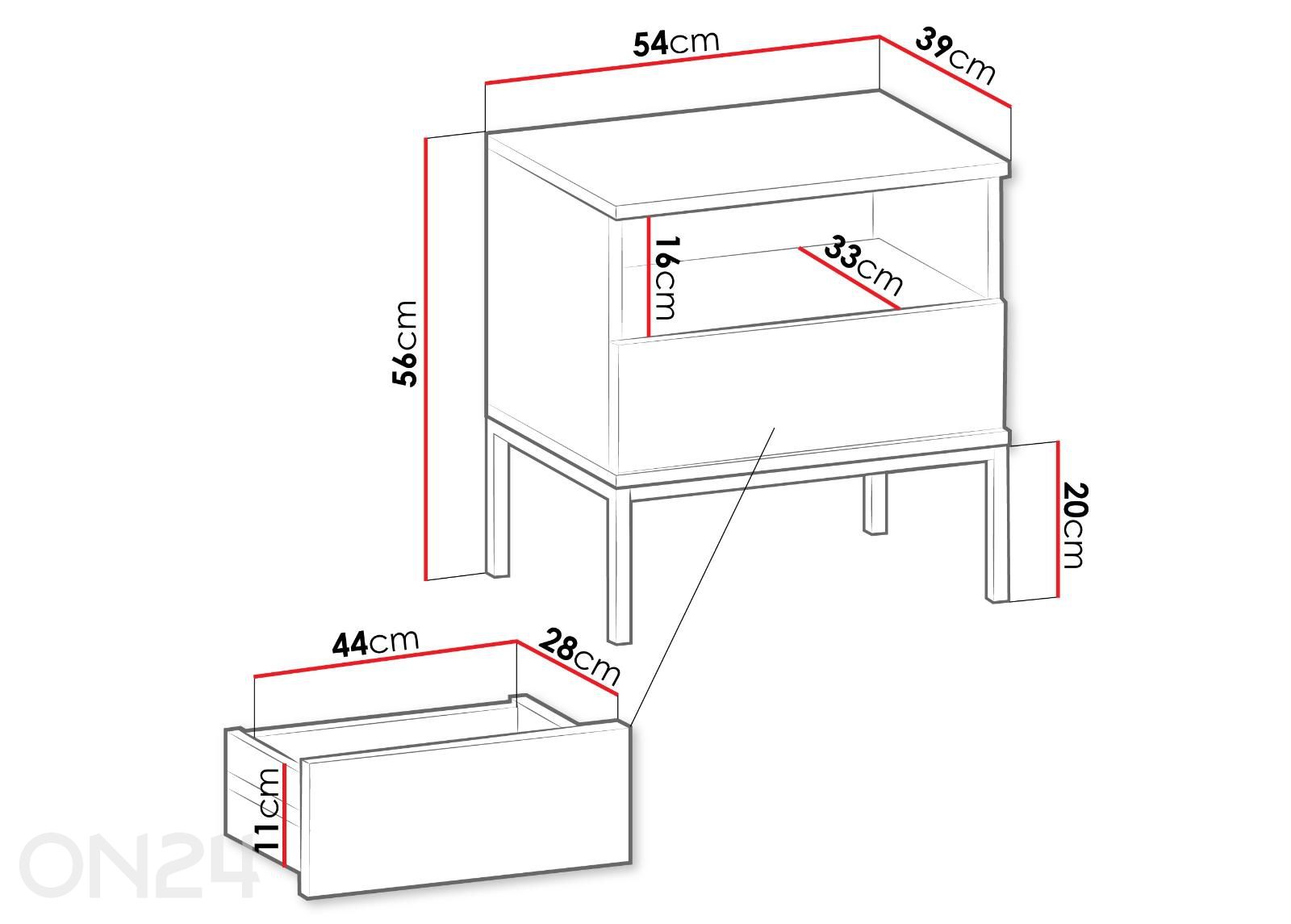 54cm
39cm
56cm
16cm
33cm
20cm
44cm
28cm
11cm
ON24