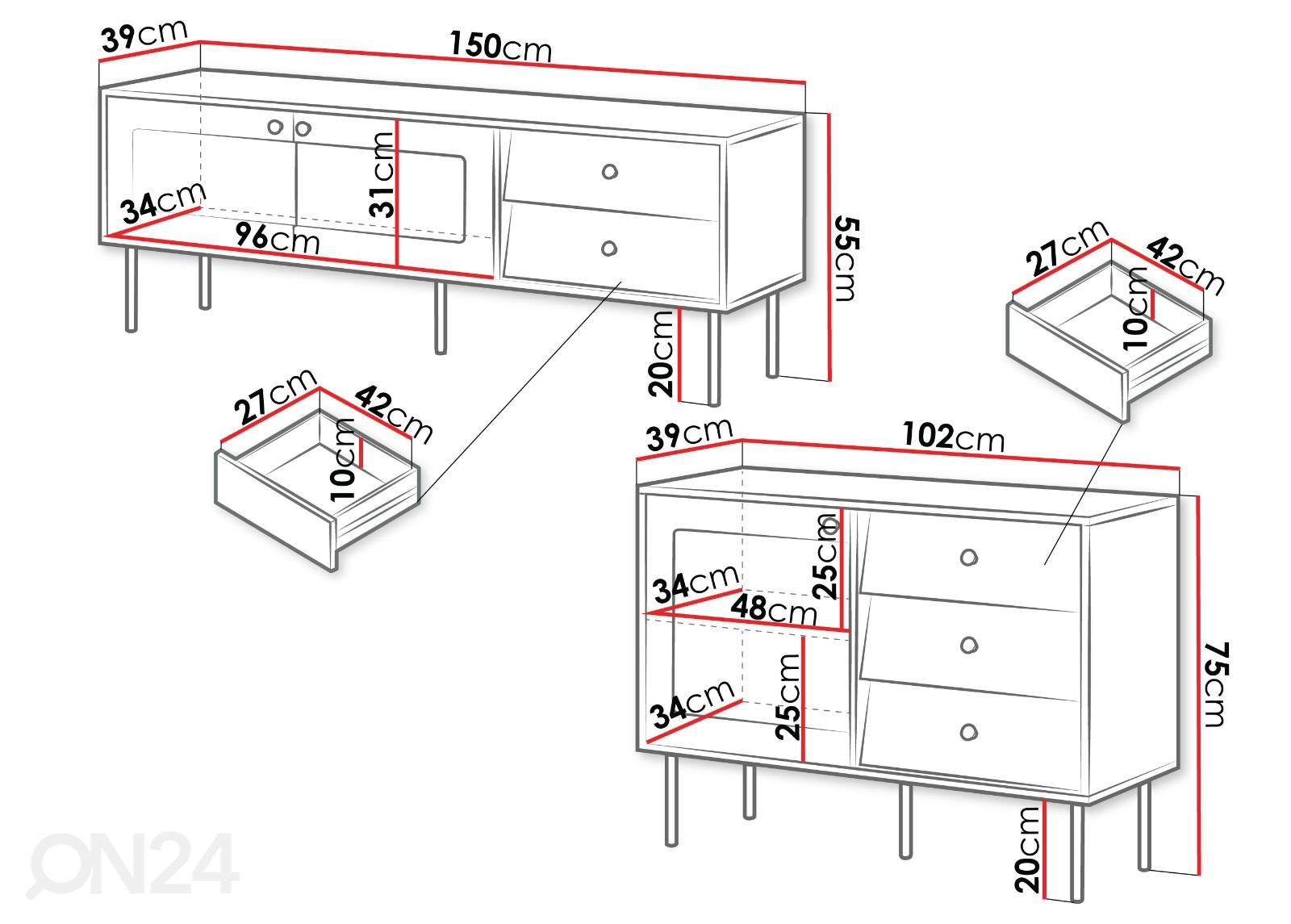 39cm
150cm
31cm
34cm
96cm
55cm
20cm
27cm
42cm
10cm
27cm
42cm
10cm
39cm
102cm
25cm
34cm
48cm
25cm
34cm
75cm
20cm
ON24