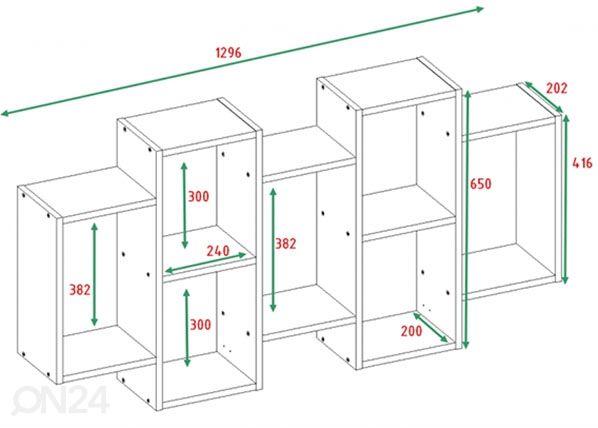 1296

202

416

650

300

240

382

382

300

200

ON24