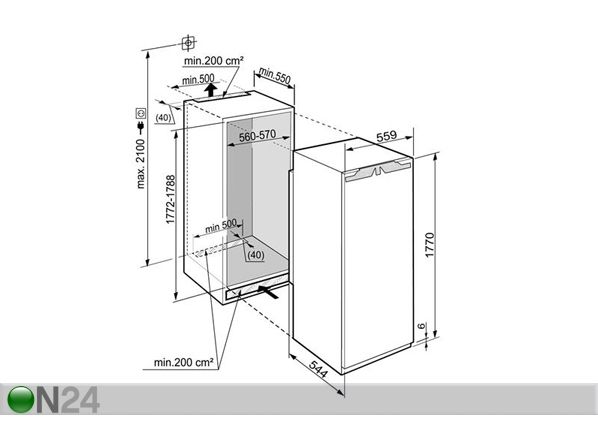 min.200 cm²
min.500
min.550
(40)
max. 2100
560-570
559
1772-1788
min 500
(40)
1770
6
min.200 cm²
544
ON24