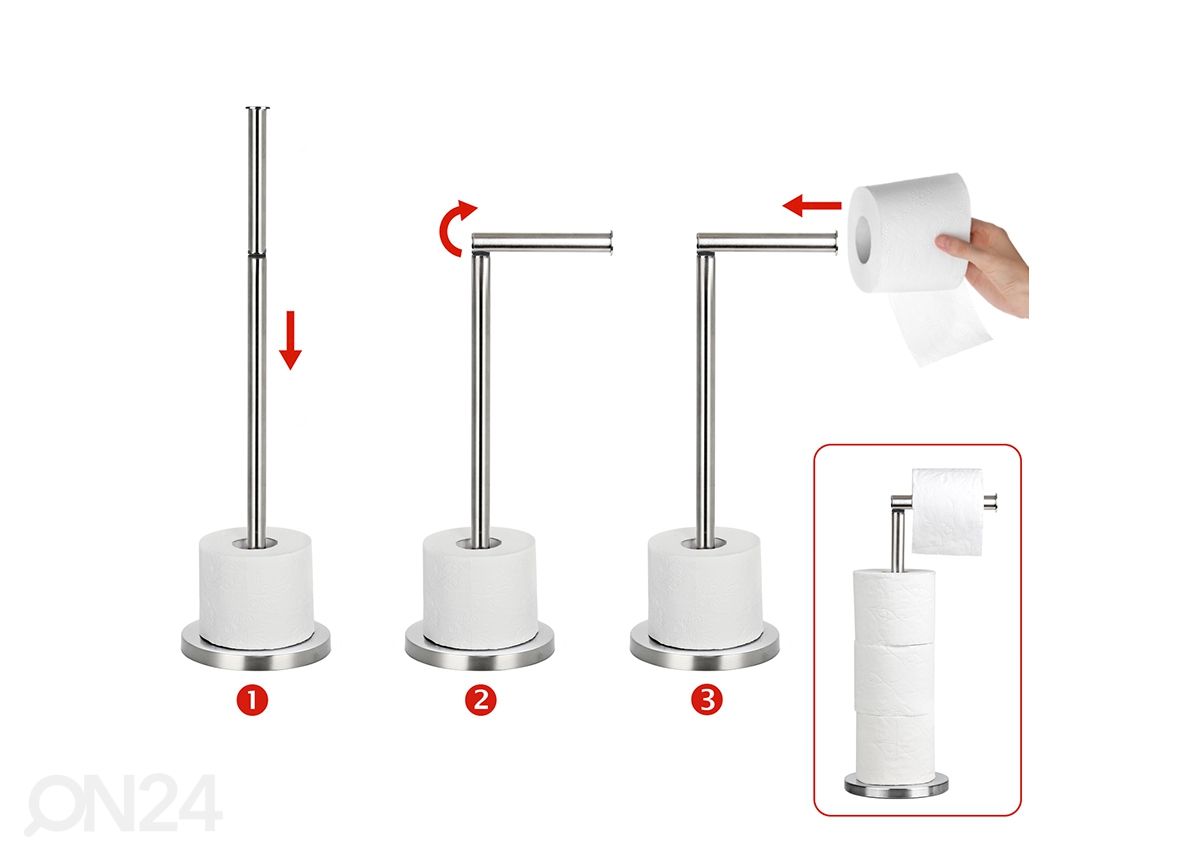 1
2
3
ON24