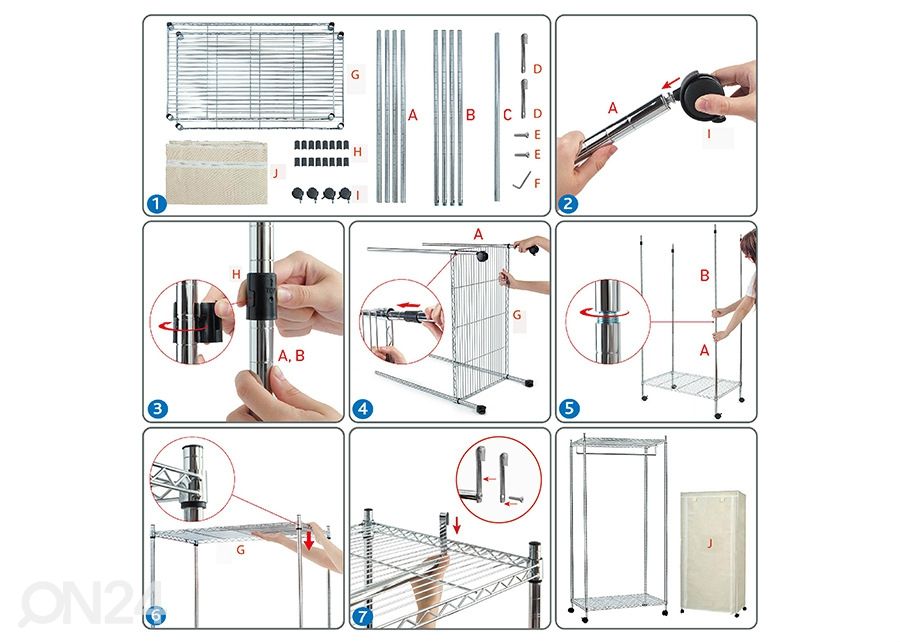 G
A
B
C
D
D
E
E
F
H
J
I
1

A
I
2

H
A, B
3

A
G
4

B
A
5

G
6

7

J

ON24