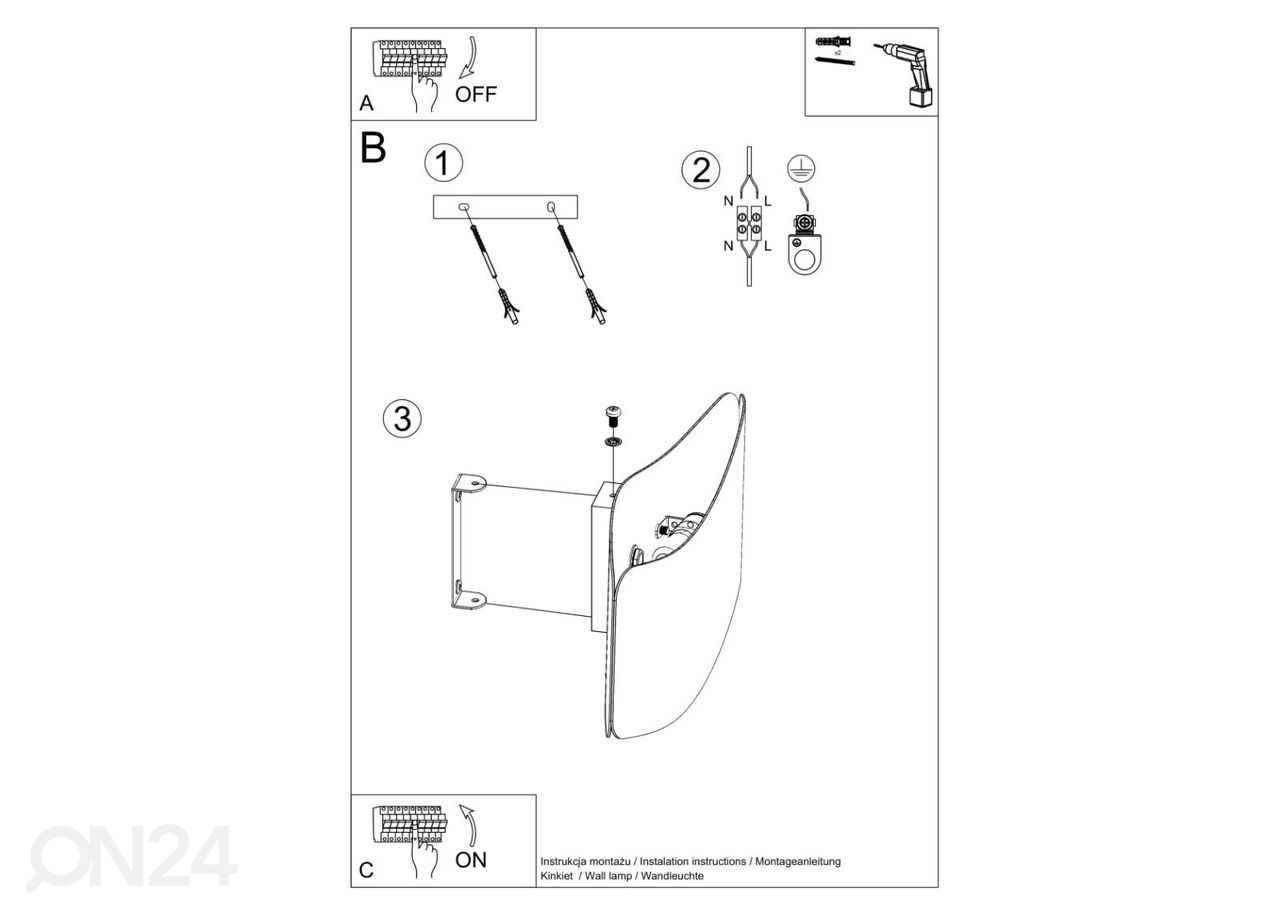 A
OFF

x2

B
1
2
N L
N L
3

C
ON

Instrukcja montażu / Instalation instructions / Montageanleitung
Kinkiet / Wall lamp / Wandleuchte

ON24