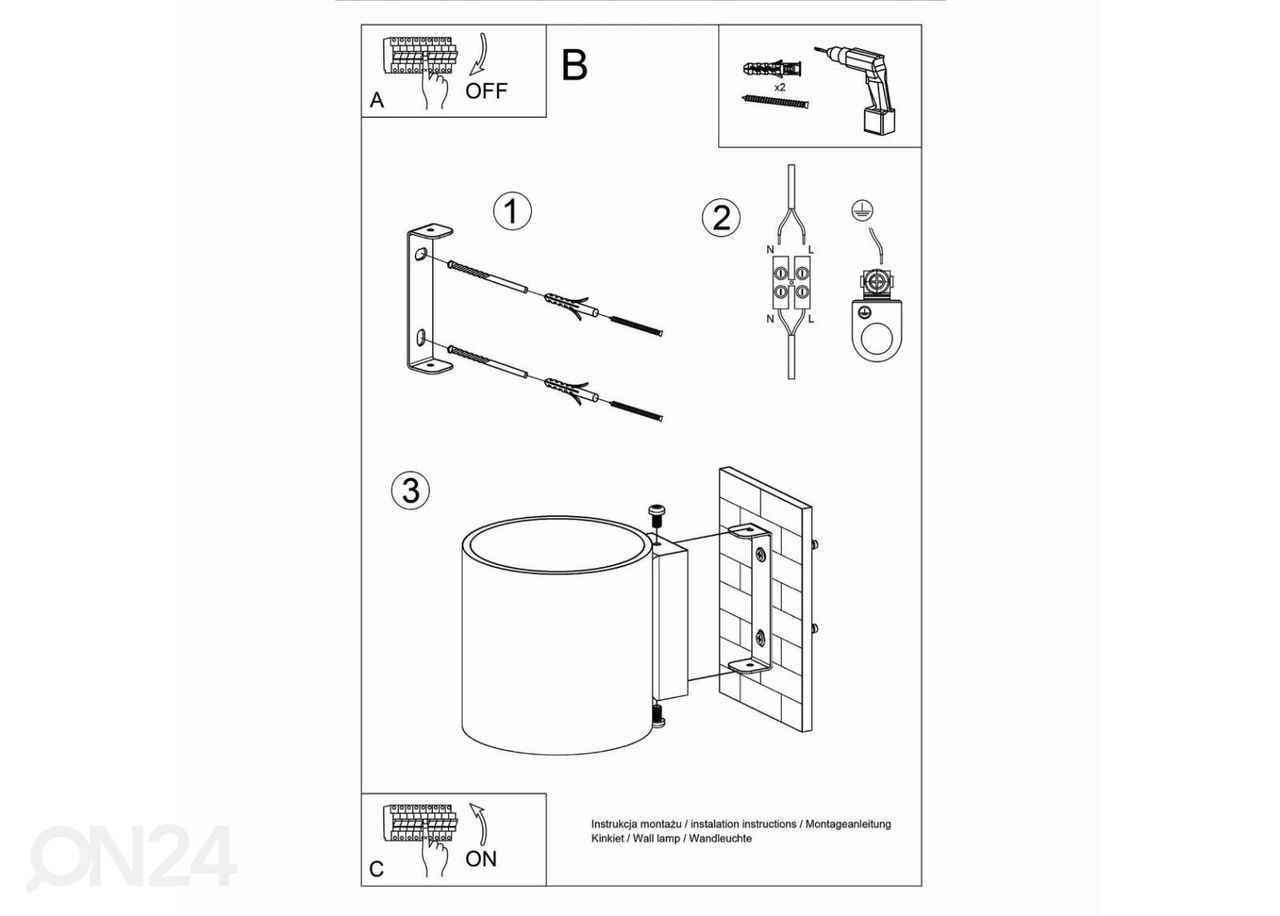 A
OFF
B
x2
1
2
N
L
N
L
3
C
ON
Instrukcja montażu / instalation instructions / Montageanleitung
Kinkiet / Wall lamp / Wandleuchte
ON24