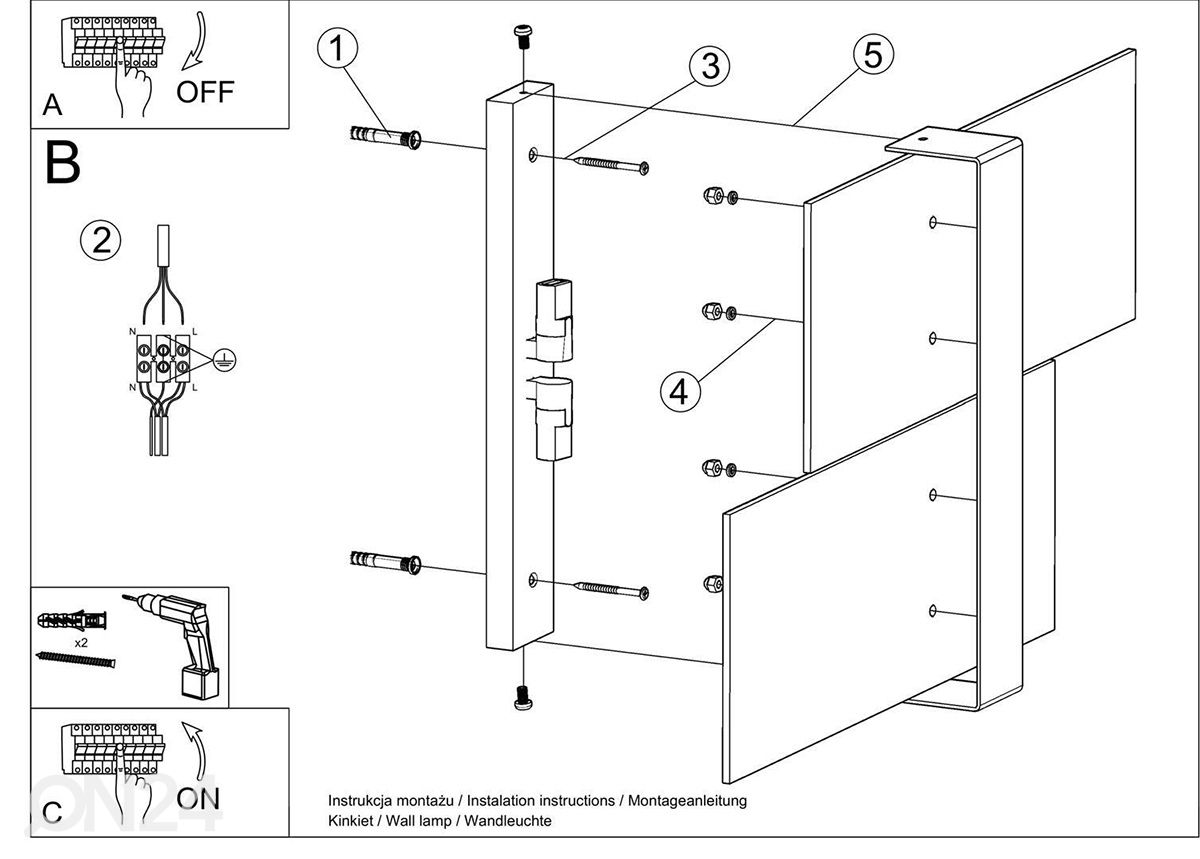 A
OFF
B
2
N
L
N
L
x2
C
ON
ON24
1
3
5
4
Instrukcja montażu / Instalation instructions / Montageanleitung
Kinkiet / Wall lamp / Wandleuchte