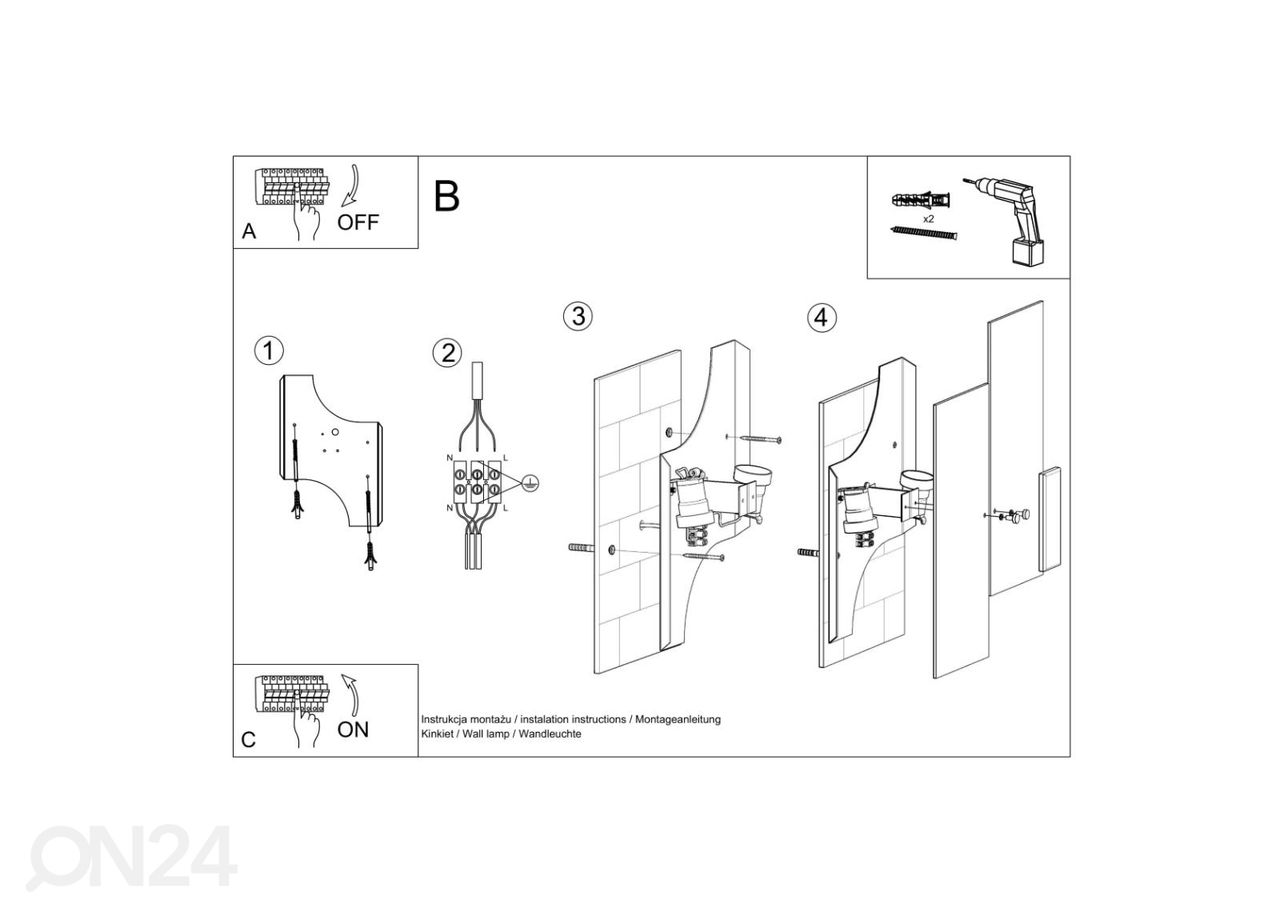 A OFF

B

x2

1

2

N L

N L

3

4

C ON

Instrukcja montażu / instalation instructions / Montageanleitung
Kinkiet / Wall lamp / Wandleuchte

ON24