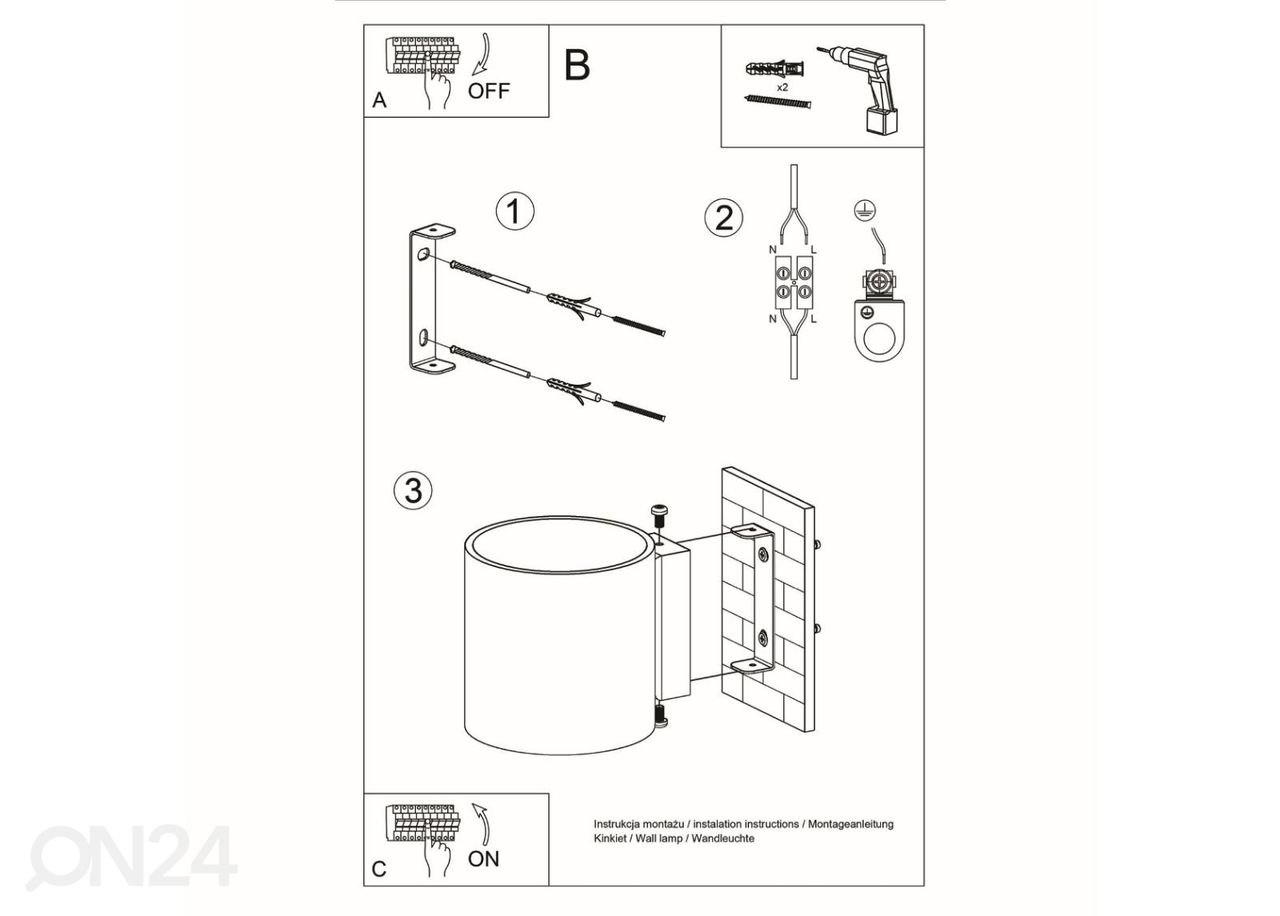 A
OFF
B
x2
1
2
N
L
N
L
3
C
ON
Instrukcja montażu / instalation instructions / Montageanleitung
Kinkiet / Wall lamp / Wandleuchte
ON24