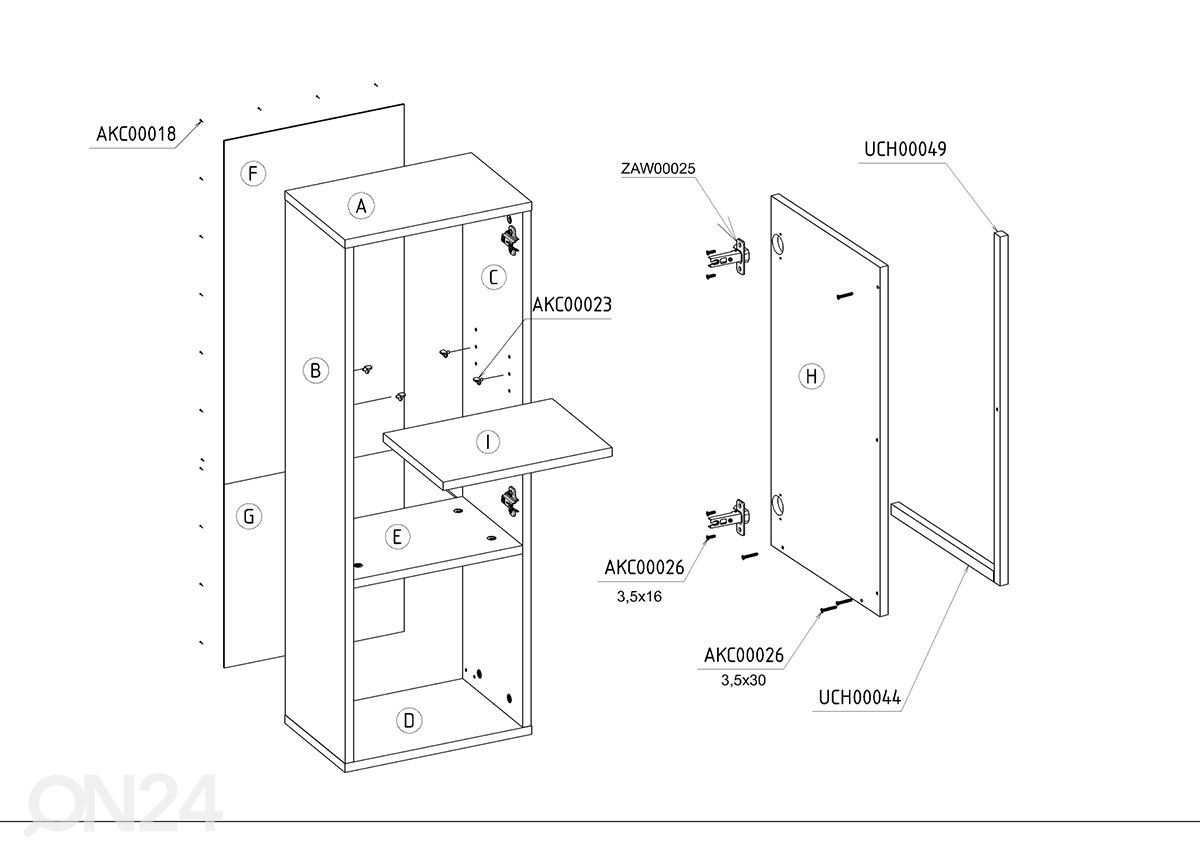 AKC00018
F
A
C
AKC00023
B
I
G
E
D
ZAW00025
UCH00049
H
AKC00026
3,5x16
AKC00026
3,5x30
UCH00044
ON24