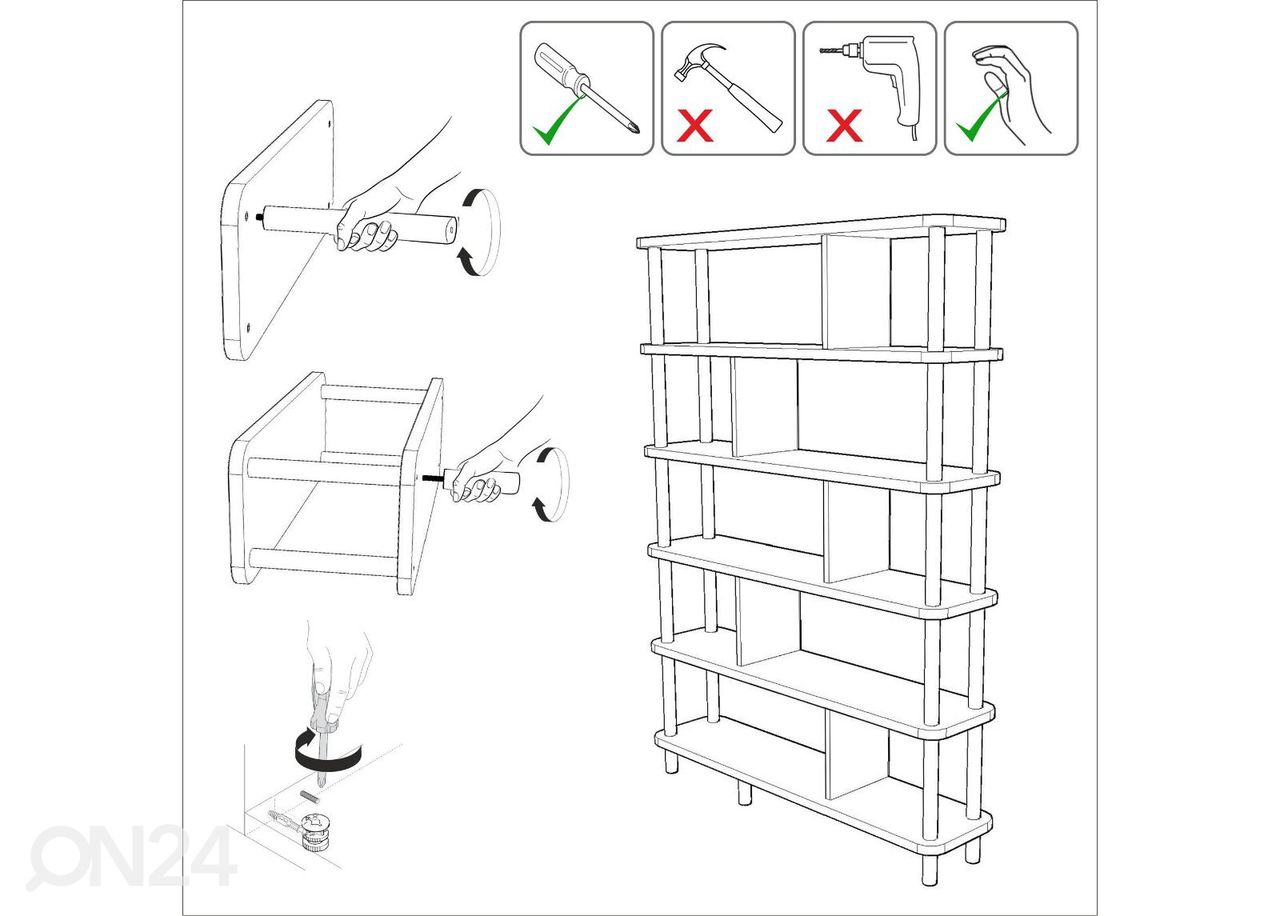 ON24