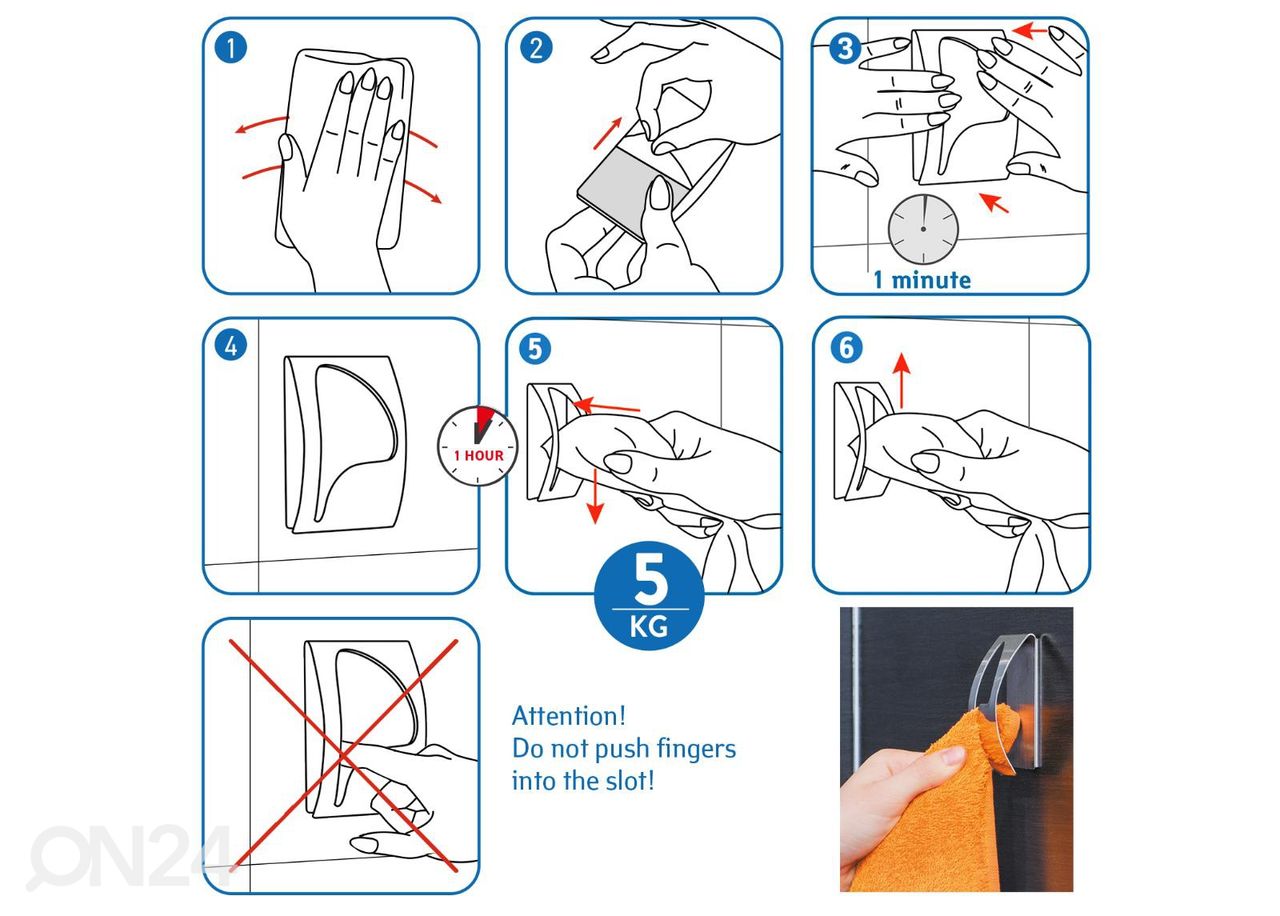 1

2

3

1 minute

4

1 HOUR

5

6

5
KG

Attention!
Do not push fingers into the slot!

ON24