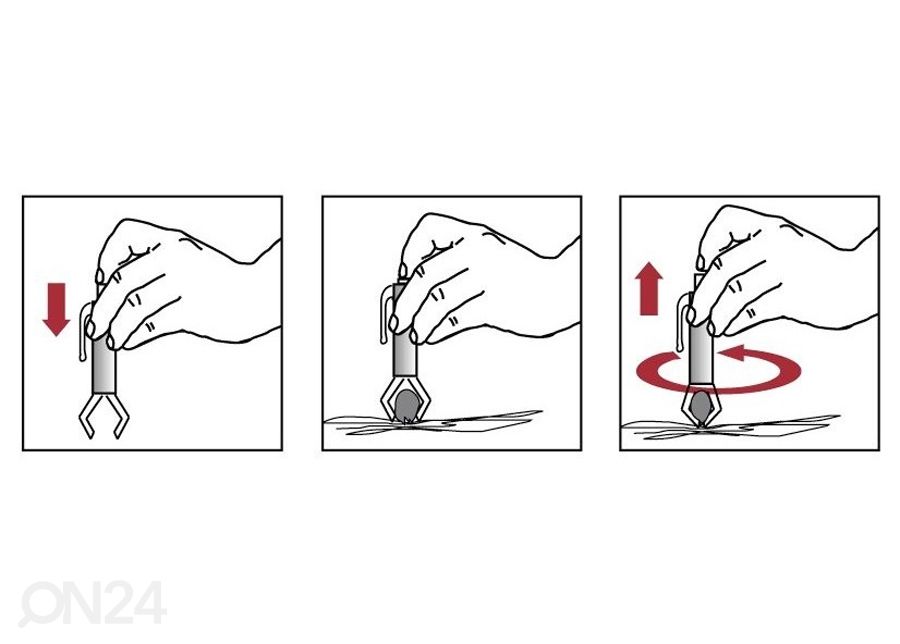 ON24