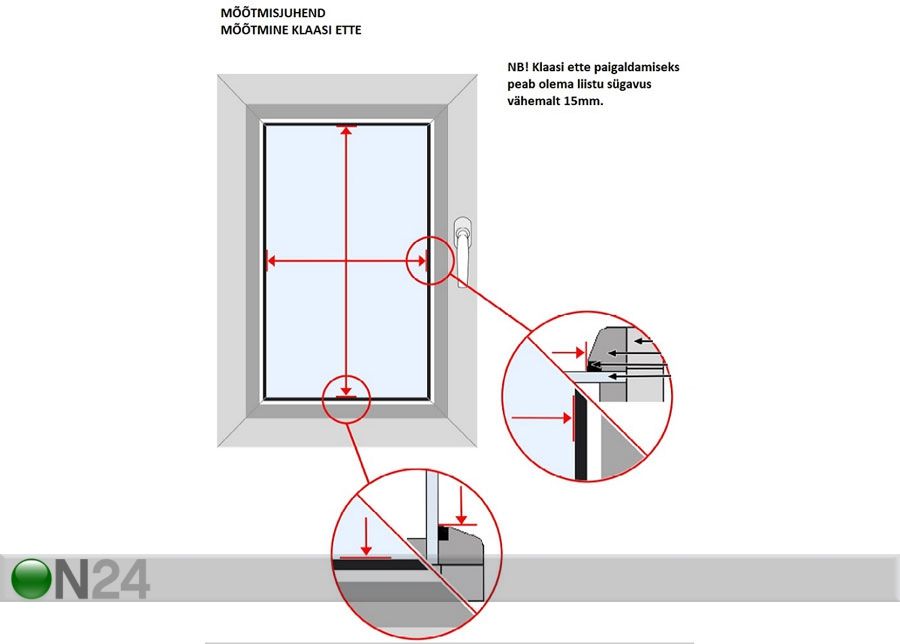 MÕÕTMISJUHEND
MÕÕTMINE KLAASI ETTE

NB! Klaasi ette paigaldamiseks peab olema liistu sügavus vähemalt 15mm.

ON24