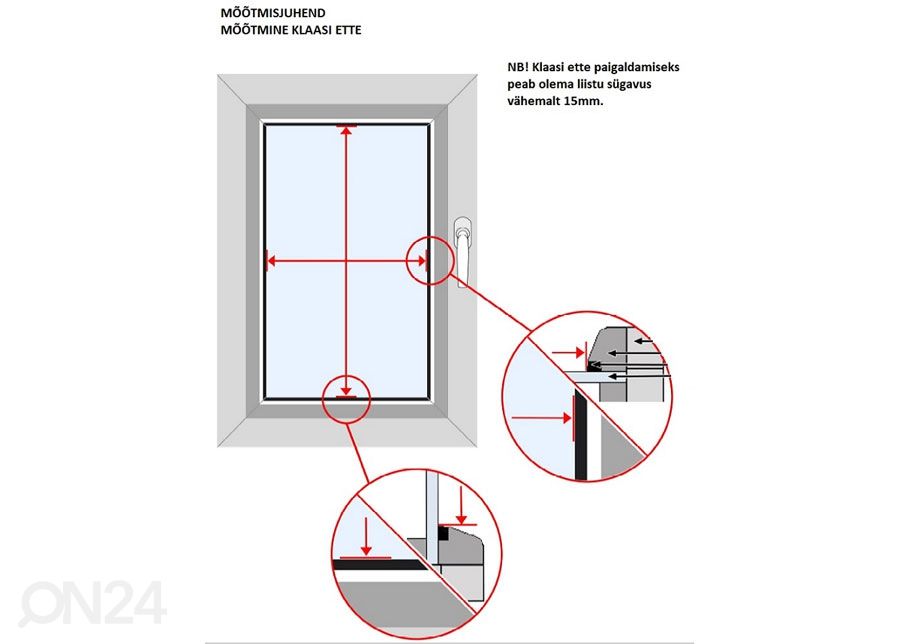 MÕÕTMISJUHEND
MÕÕTMINE KLAASI ETTE

NB! Klaasi ette paigaldamiseks peab olema liistu sügavus vähemalt 15mm.

ON24