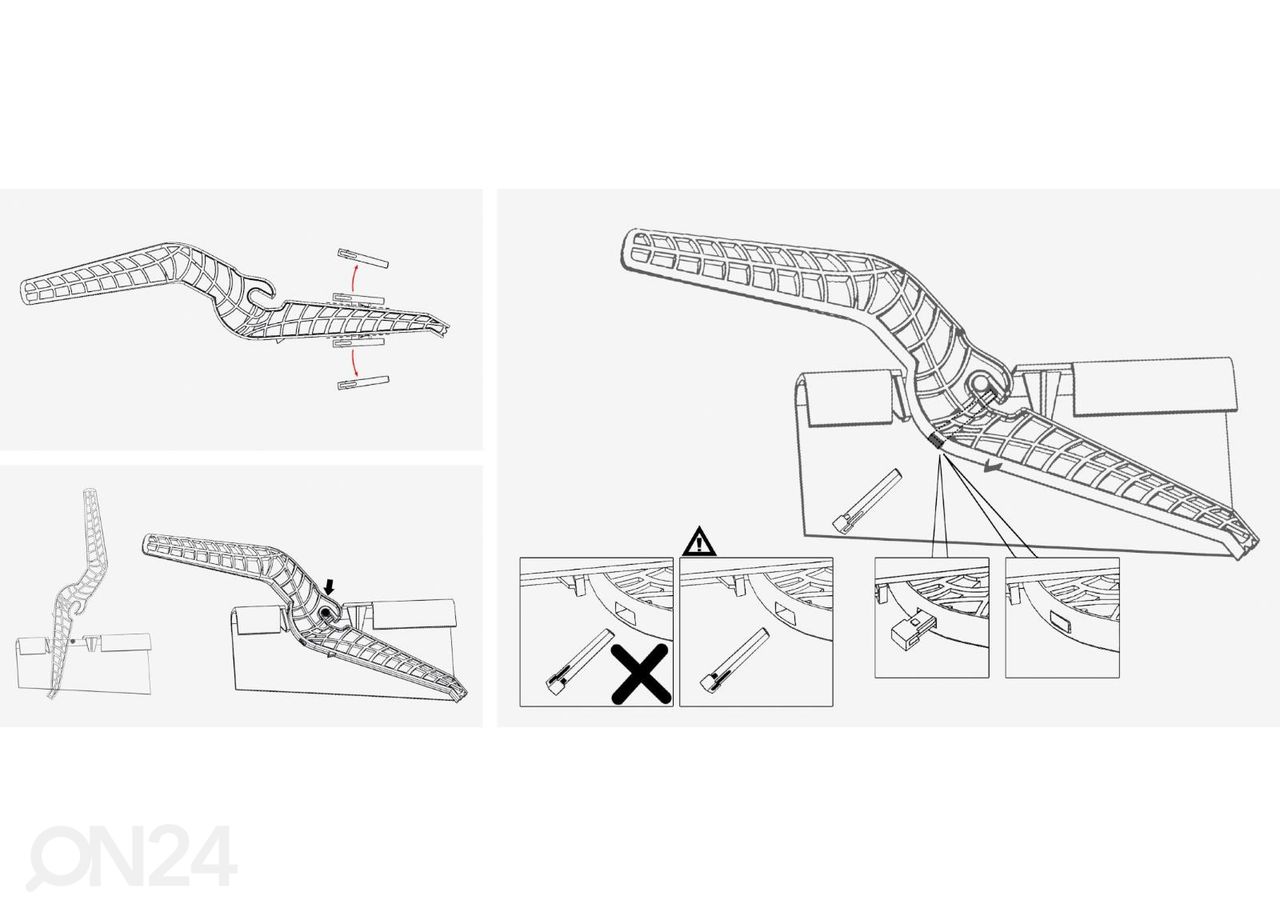 ON24