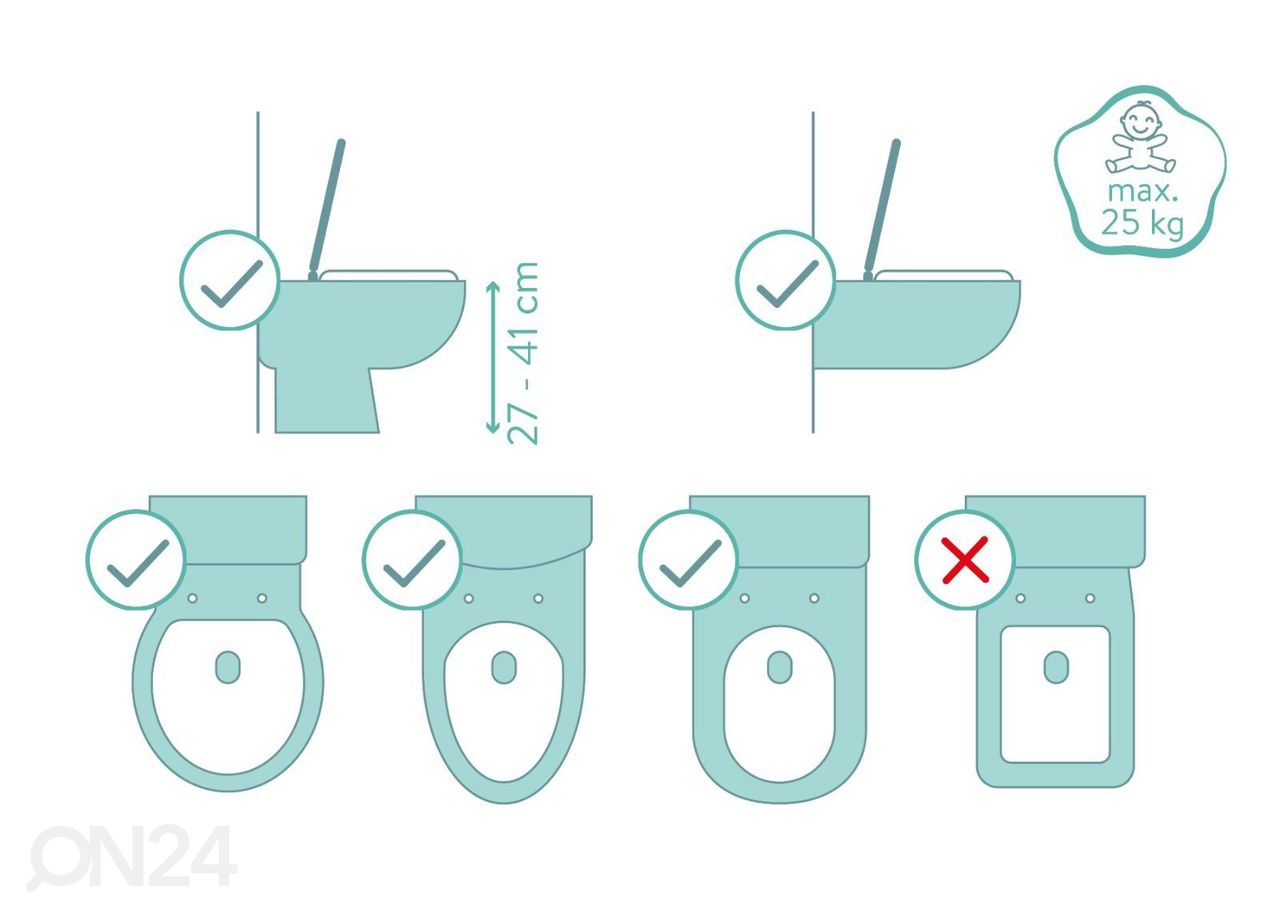 27 - 41 cm

max.
25 kg

ON24